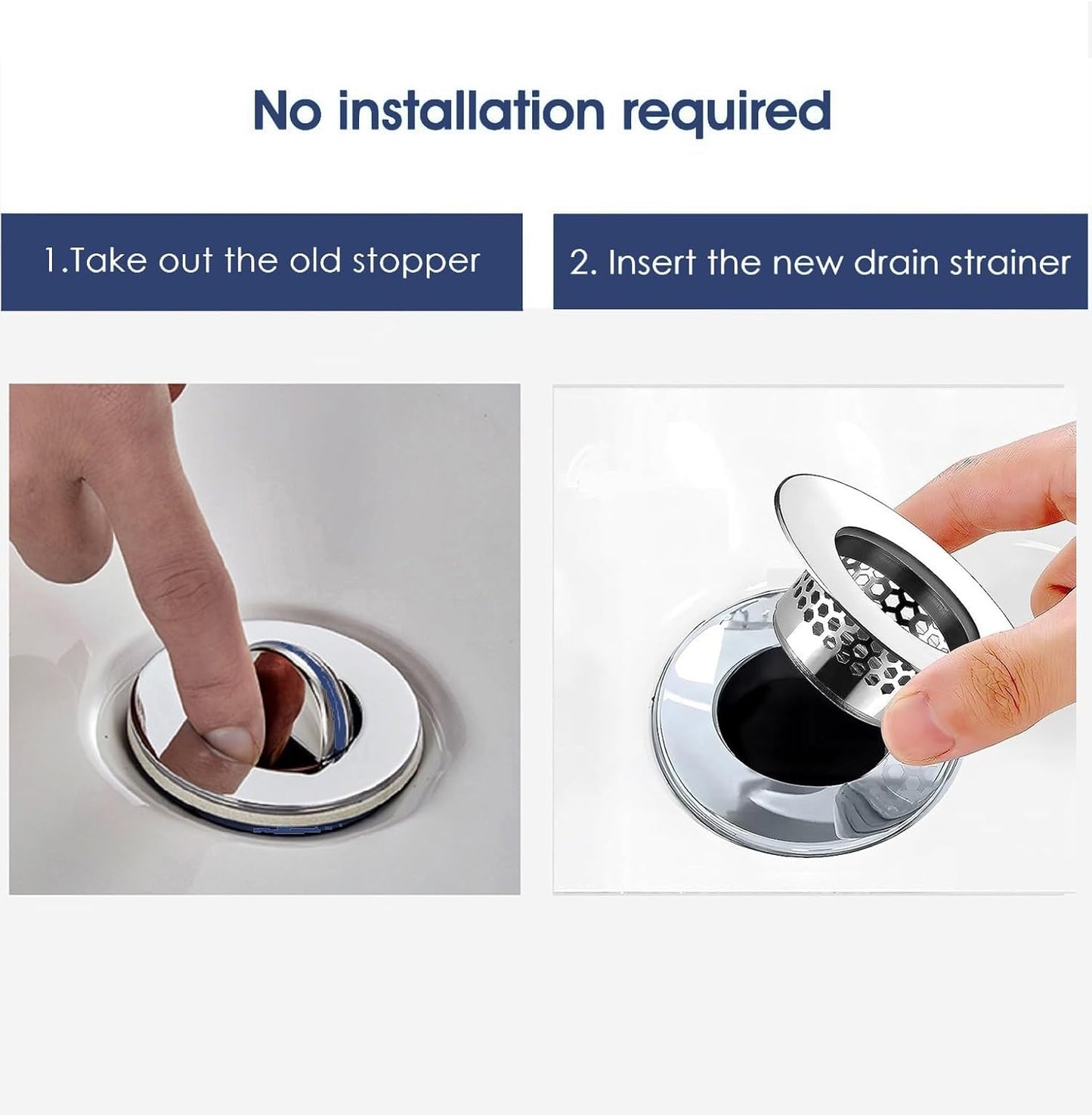 No installation required

1.Take out the old stopper

2. Insert the new drain strainer