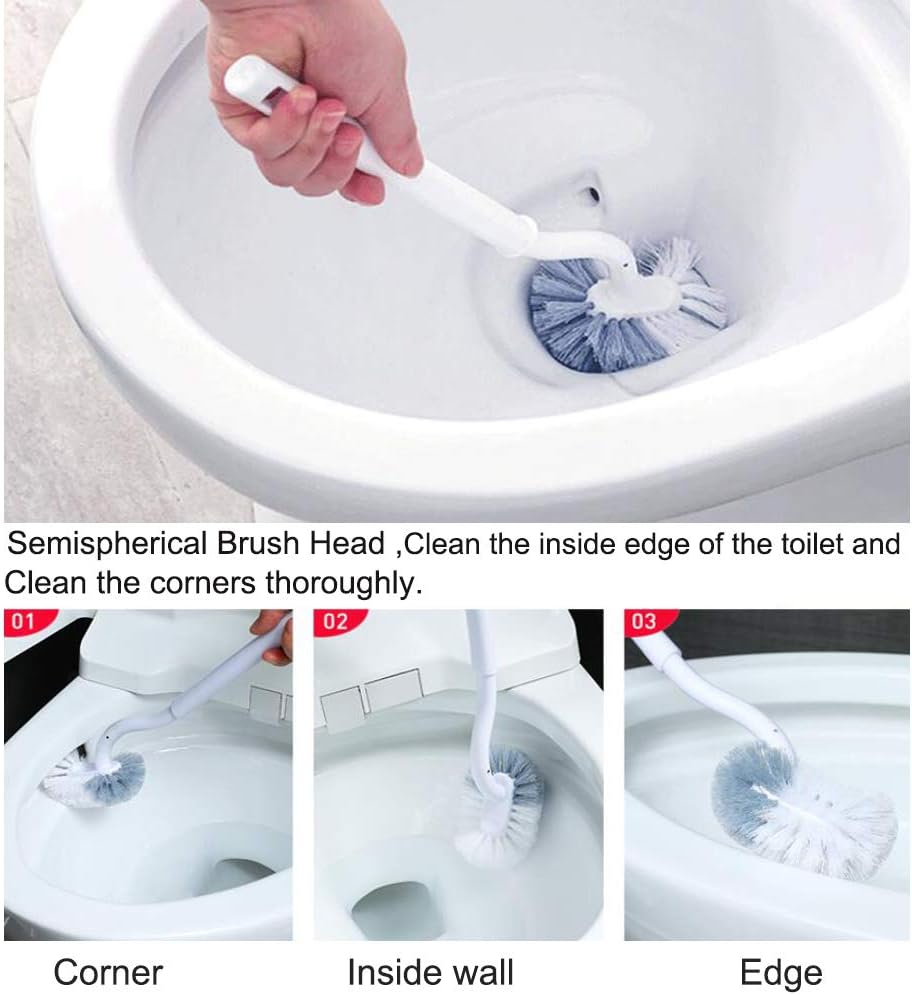 Semispherical Brush Head ,Clean the inside edge of the toilet and Clean the corners thoroughly.

01

02

03

Corner

Inside wall

Edge