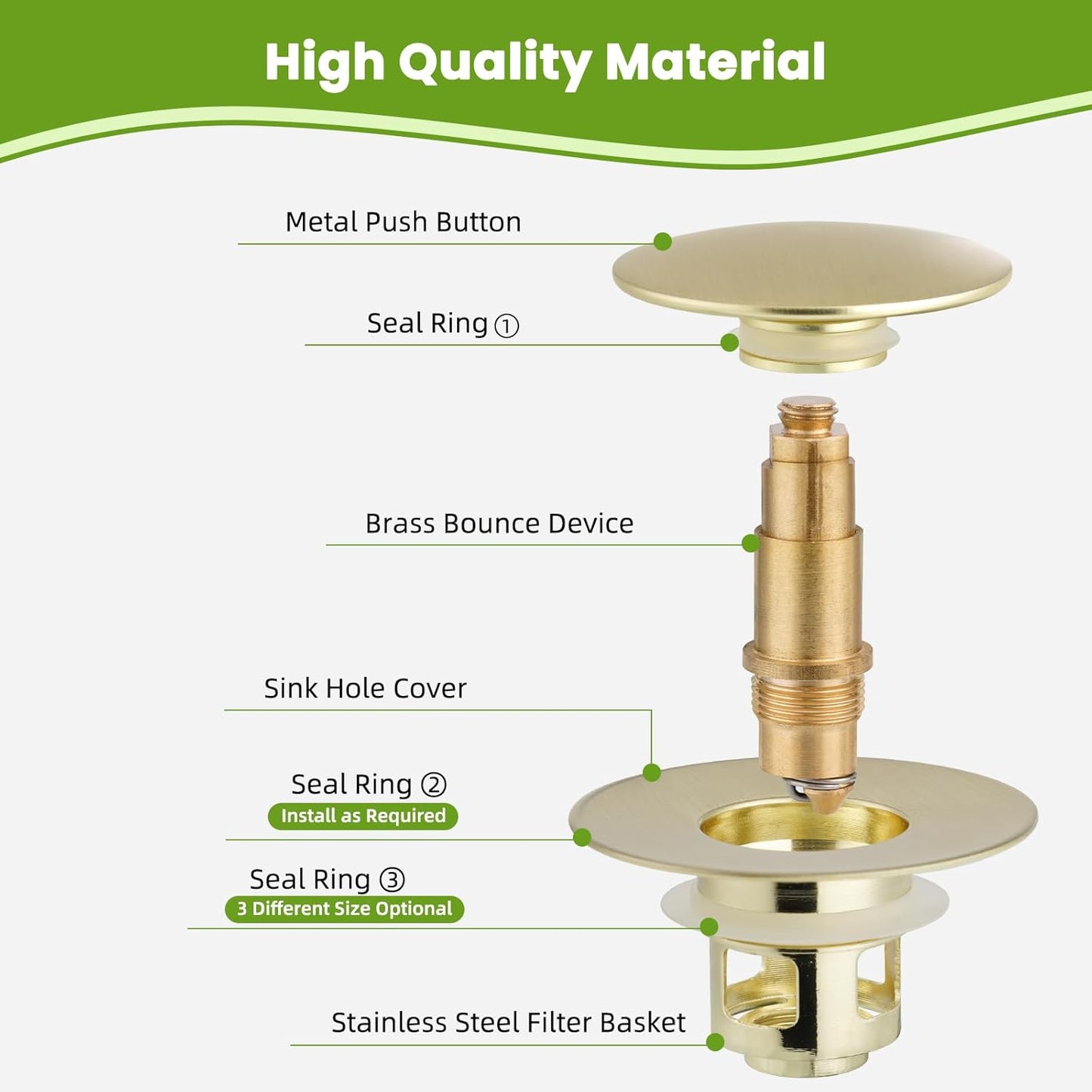 High Quality Material

Metal Push Button

Seal Ring ①

Brass Bounce Device

Sink Hole Cover

Seal Ring ②
Install as Required

Seal Ring ③
3 Different Size Optional

Stainless Steel Filter Basket