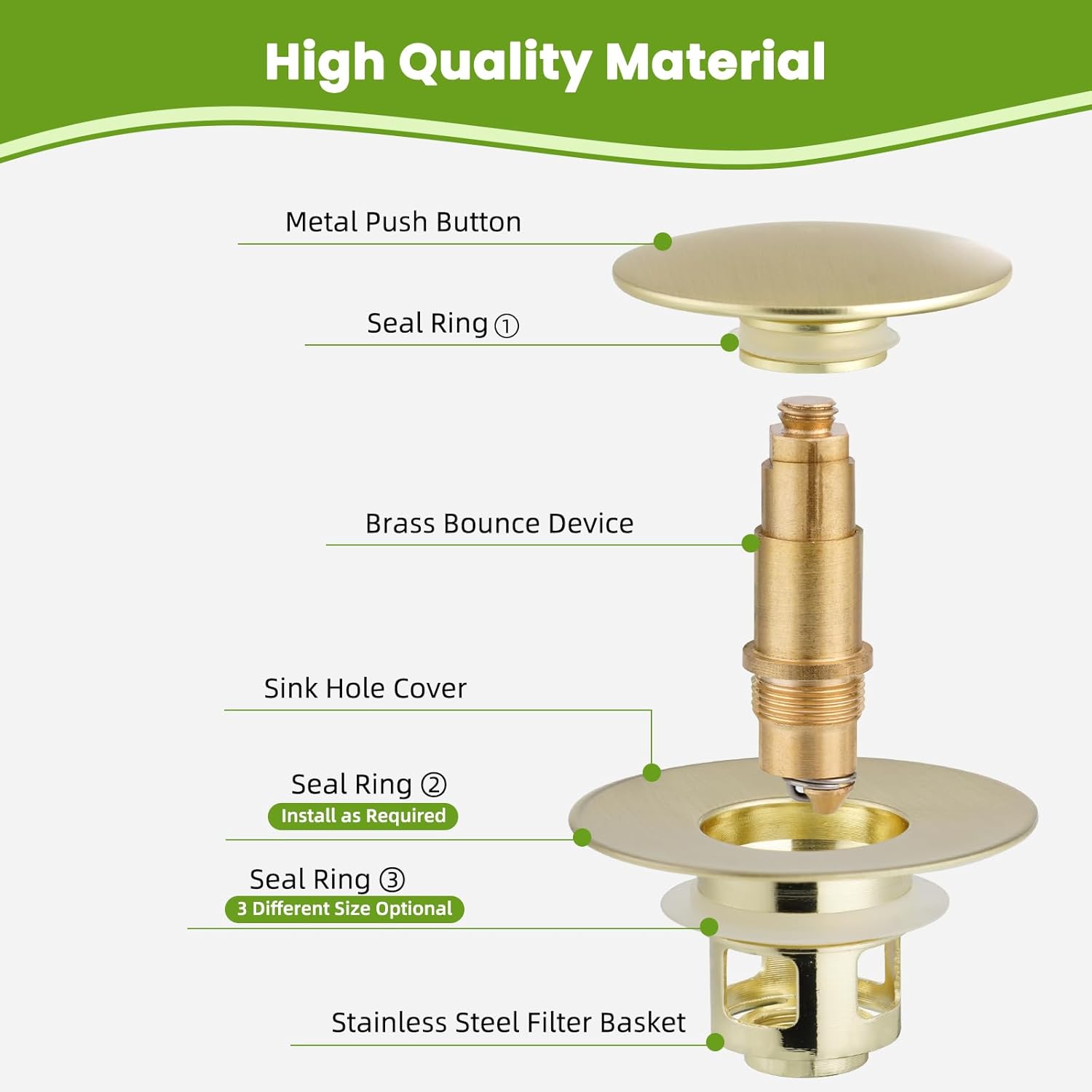 High Quality Material

Metal Push Button

Seal Ring ①

Brass Bounce Device

Sink Hole Cover

Seal Ring ②
Install as Required

Seal Ring ③
3 Different Size Optional

Stainless Steel Filter Basket