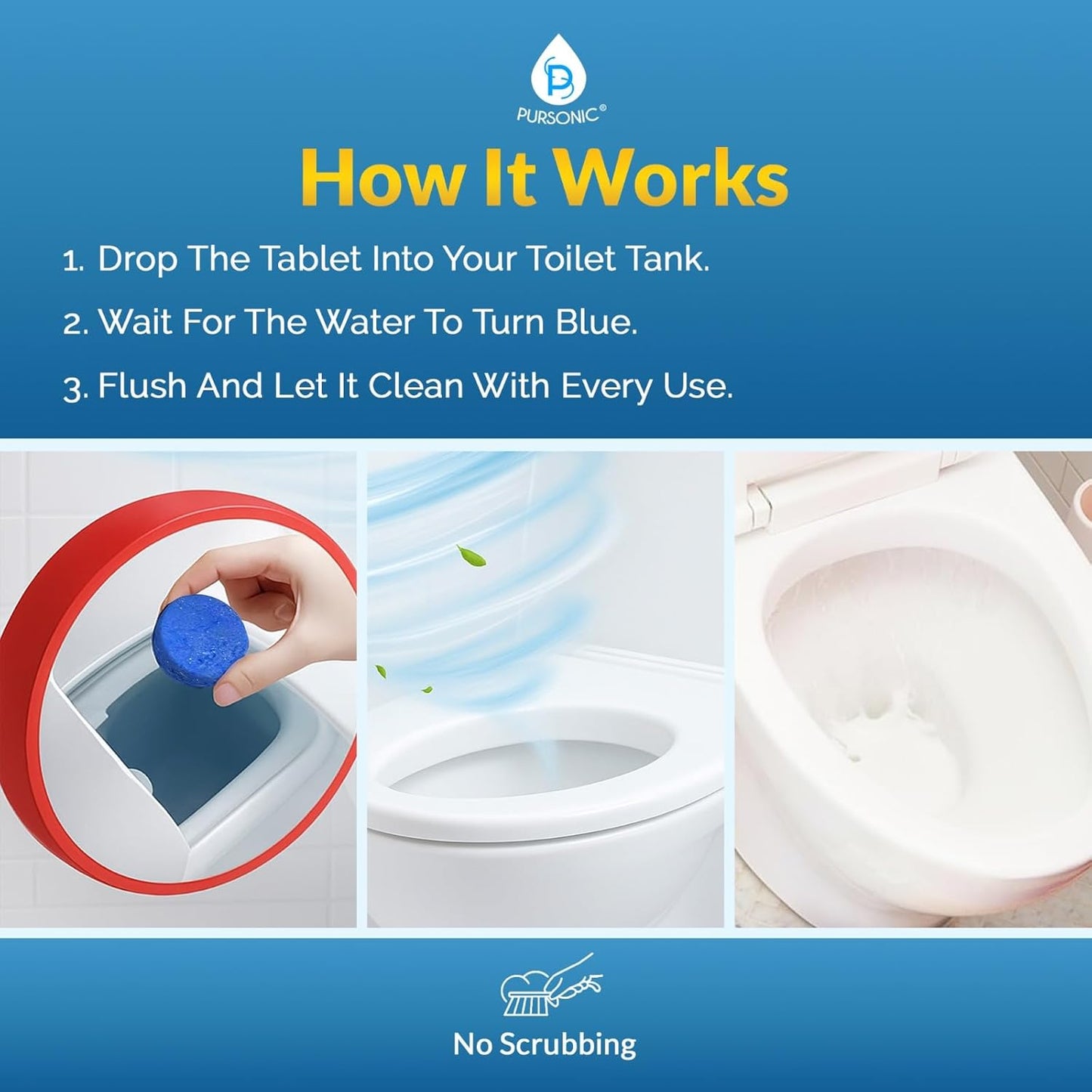 PURSONIC®

How It Works

1. Drop The Tablet Into Your Toilet Tank.

2. Wait For The Water To Turn Blue.

3. Flush And Let It Clean With Every Use.

No Scrubbing