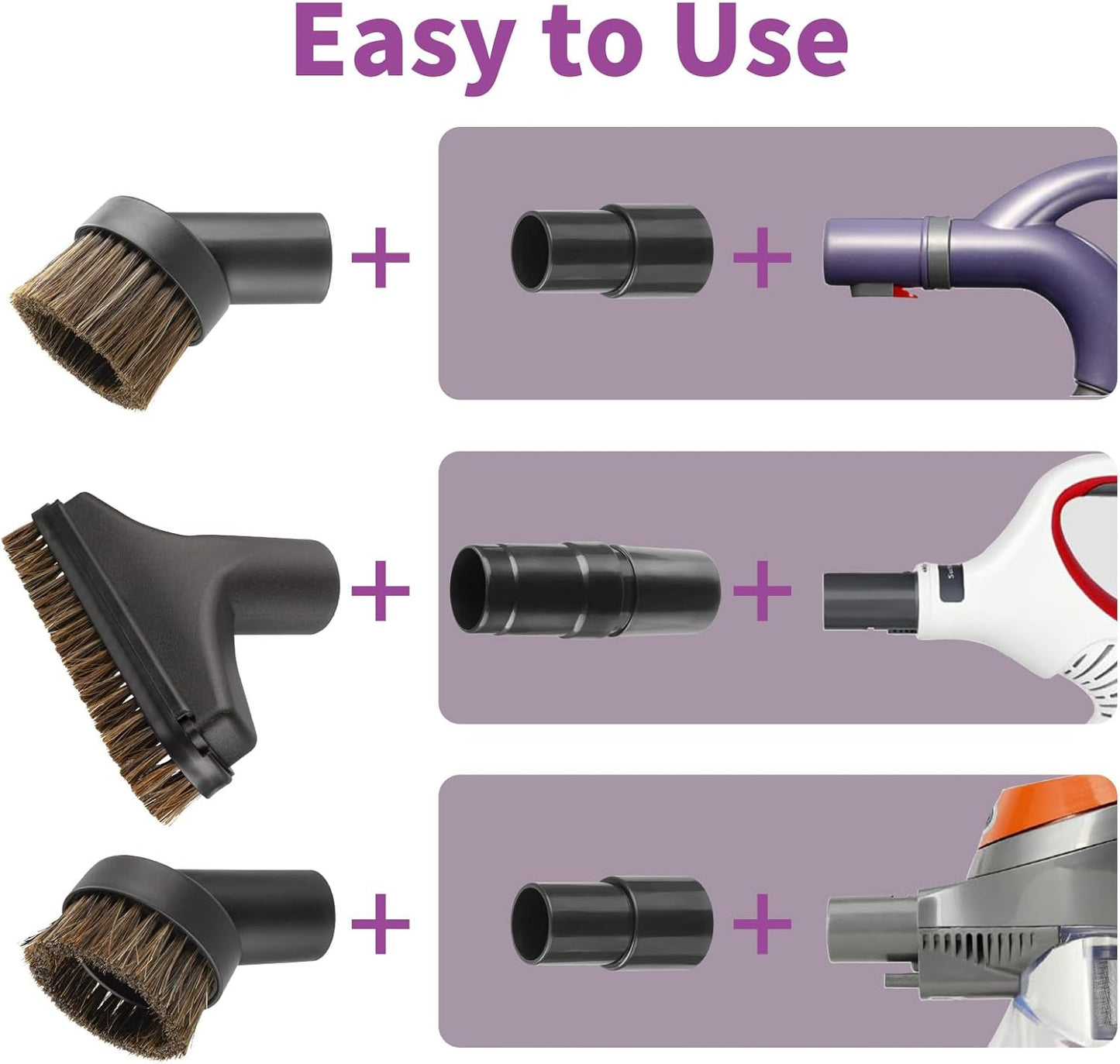 Easy to Use

+ +

+ +

+ +