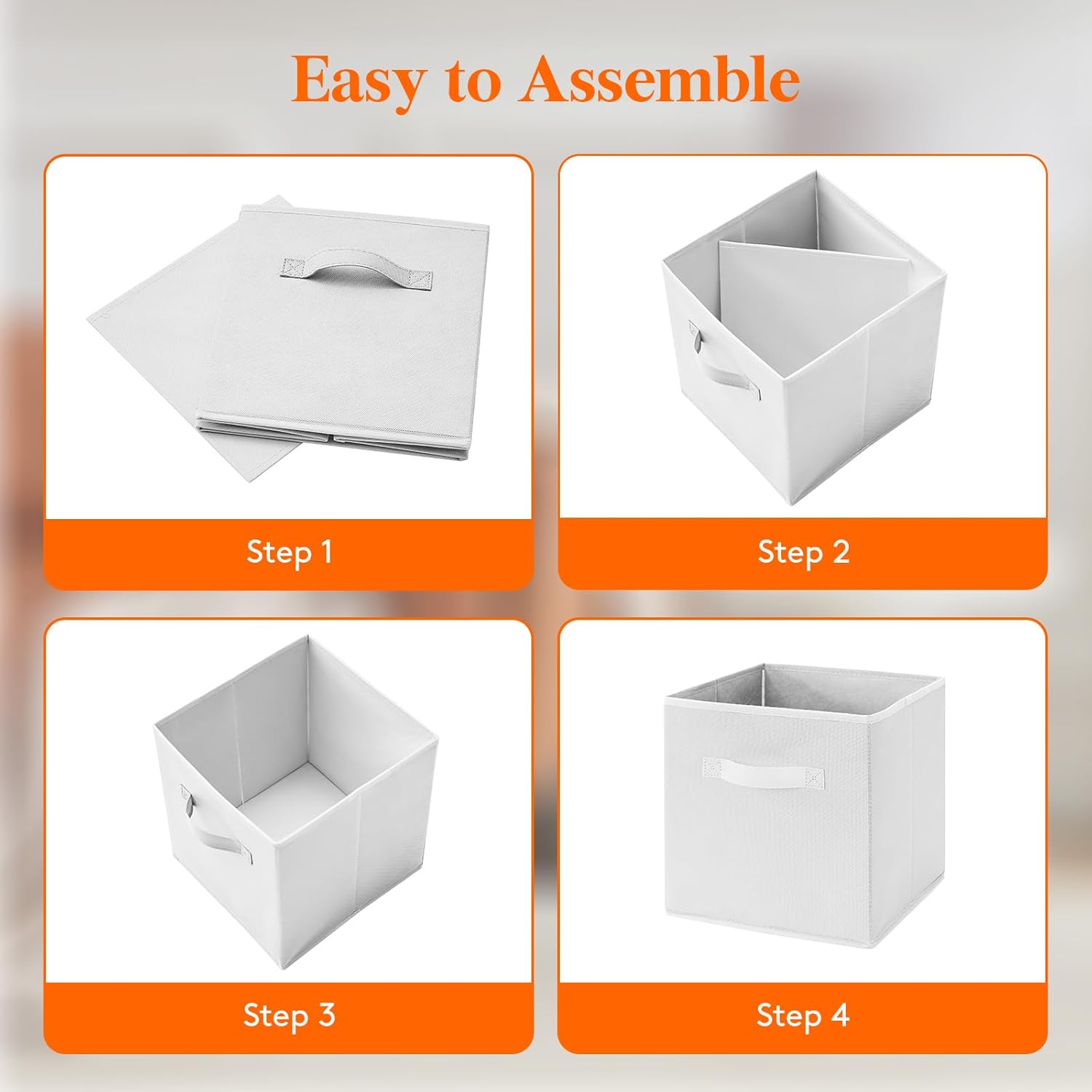 Easy to Assemble

Step 1

Step 2

Step 3

Step 4