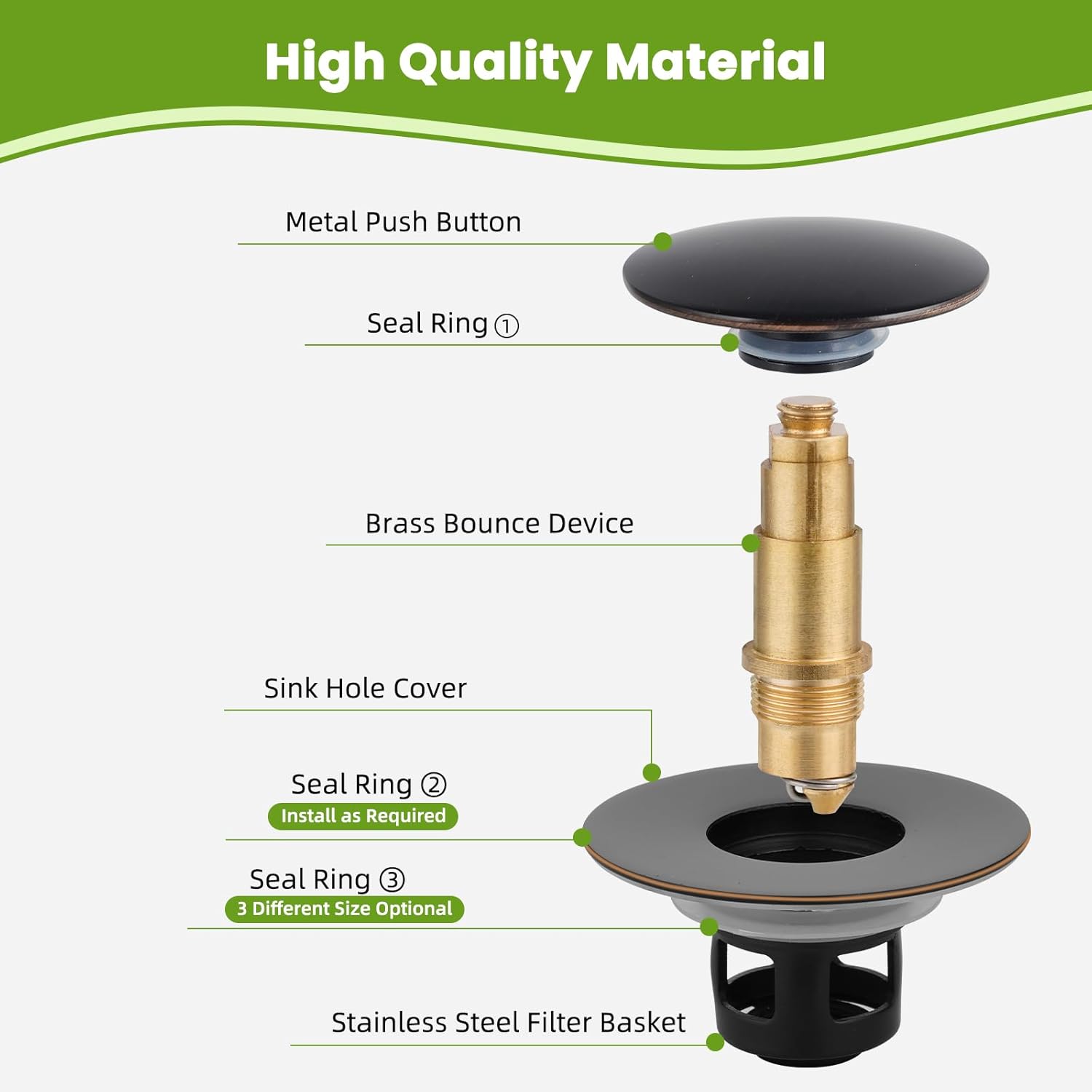 High Quality Material

Metal Push Button

Seal Ring ①

Brass Bounce Device

Sink Hole Cover

Seal Ring ②
Install as Required

Seal Ring ③
3 Different Size Optional

Stainless Steel Filter Basket