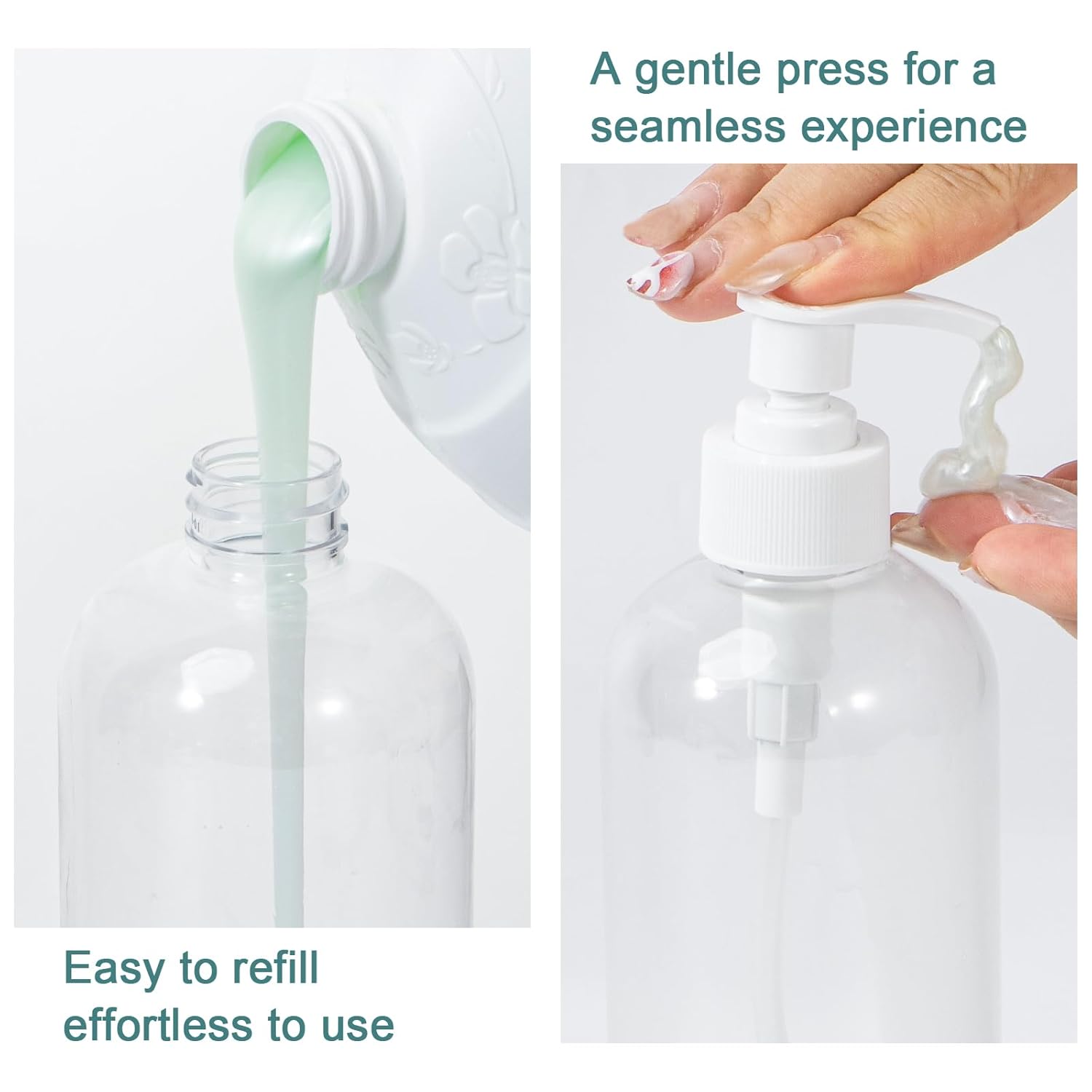 A gentle press for a seamless experience

Easy to refill effortless to use