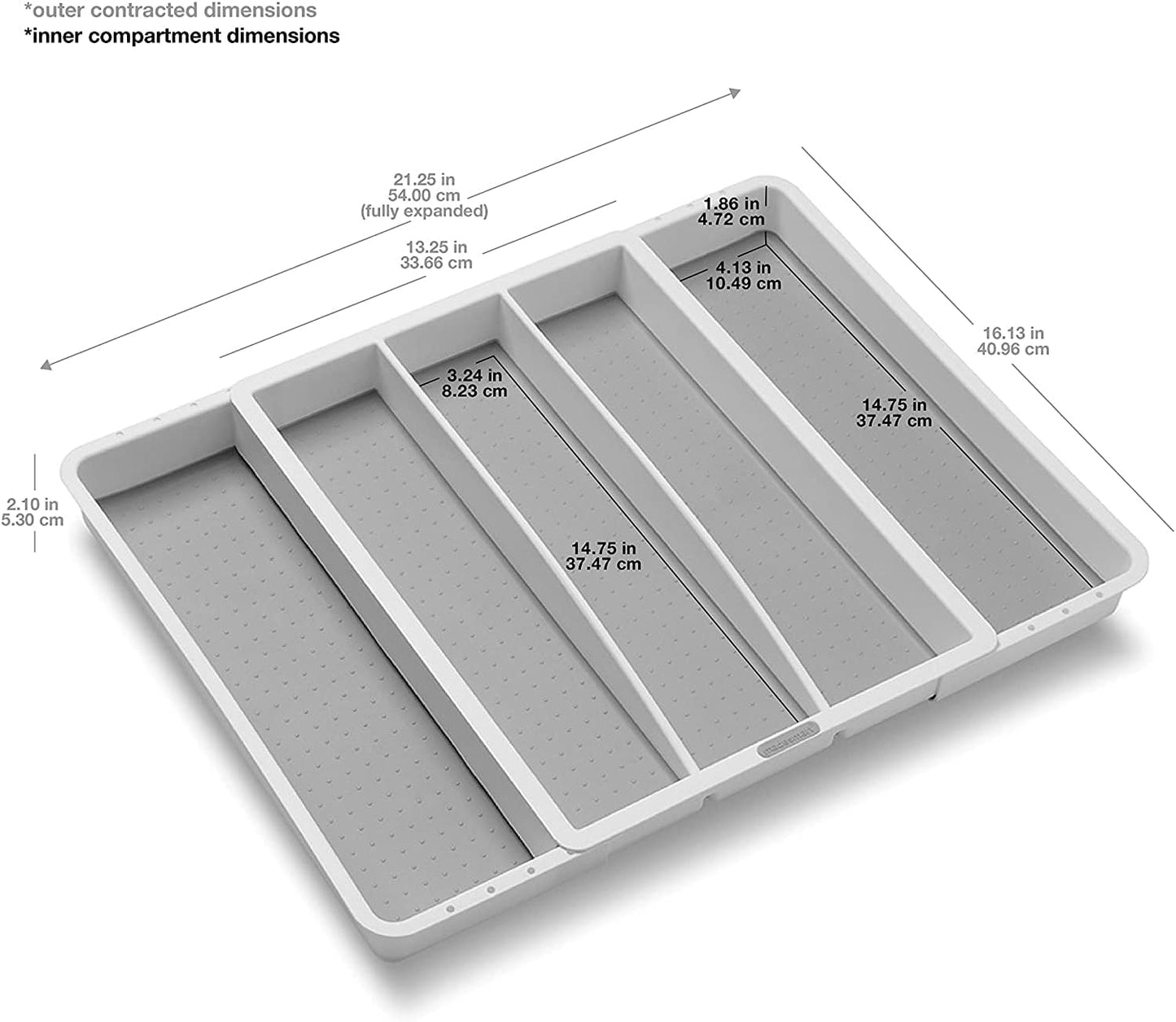 *outer contracted dimensions
*inner compartment dimensions

21.25 in
54.00 cm
(fully expanded)

13.25 in
33.66 cm

1.86 in
4.72 cm

4.13 in
10.49 cm

16.13 in
40.96 cm

3.24 in
8.23 cm

14.75 in
37.47 cm

2.10 in
5.30 cm

14.75 in
37.47 cm

madesmart