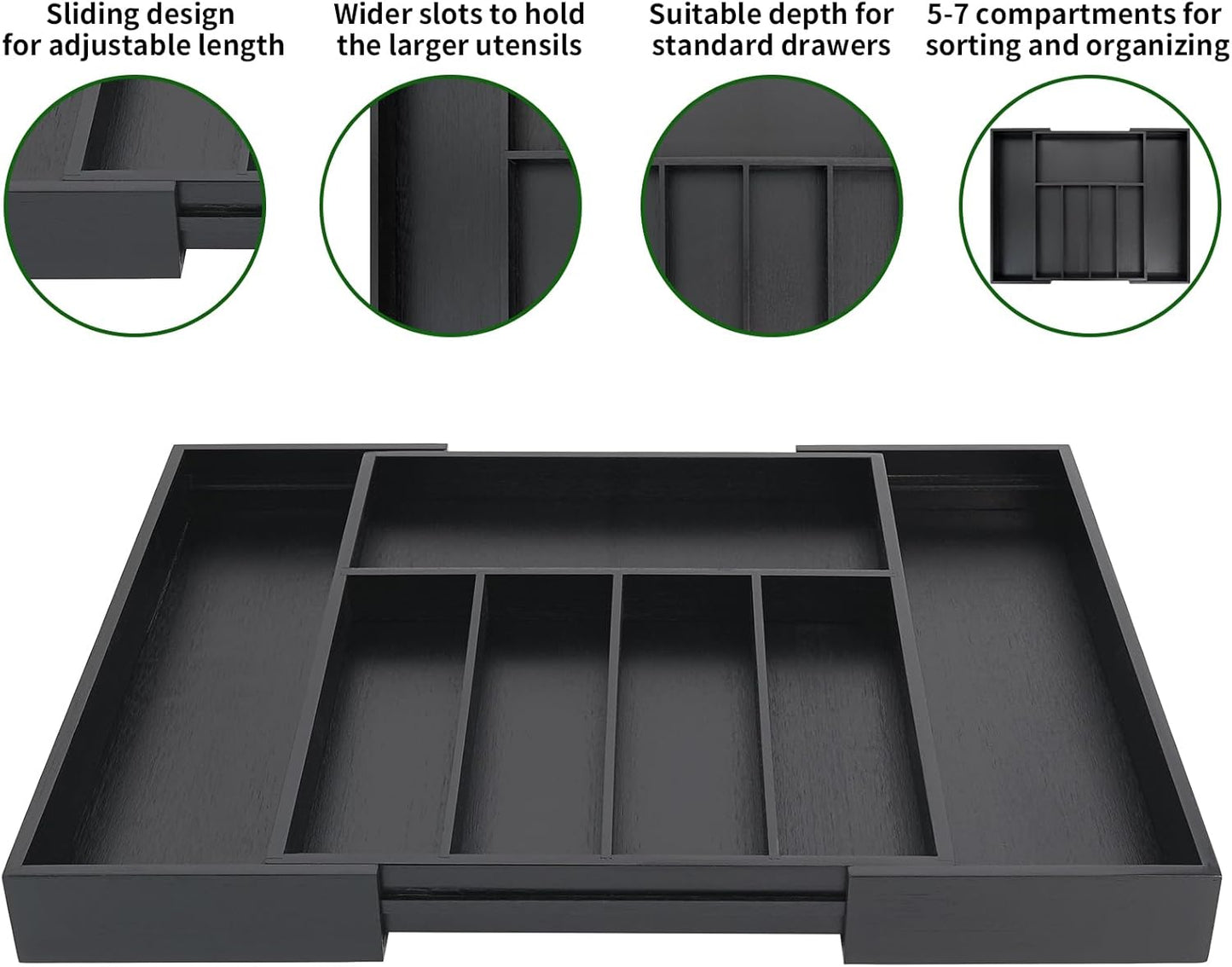 Sliding design for adjustable length

Wider slots to hold the larger utensils

Suitable depth for standard drawers

5-7 compartments for sorting and organizing