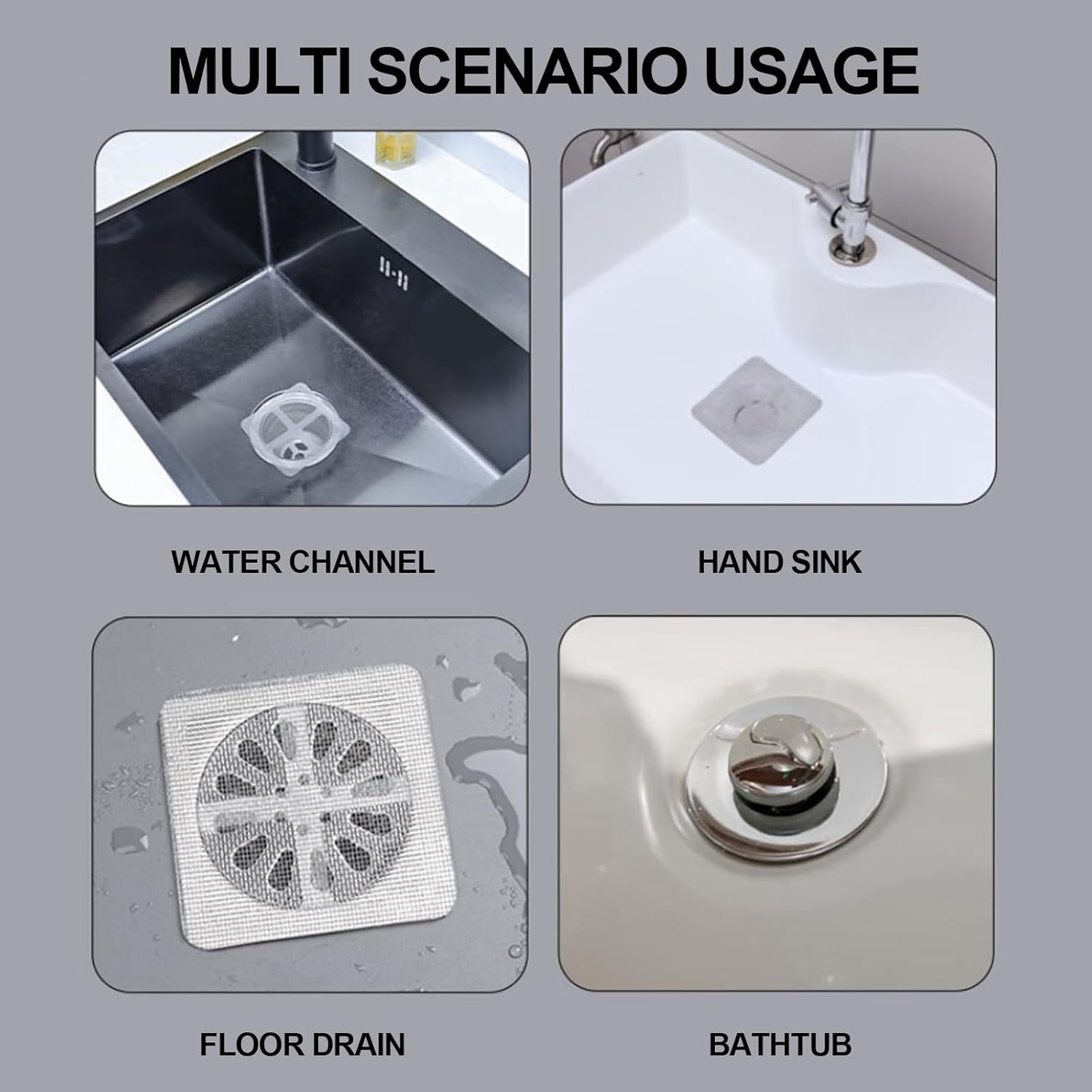 MULTI SCENARIO USAGE

WATER CHANNEL

HAND SINK

FLOOR DRAIN

BATHTUB