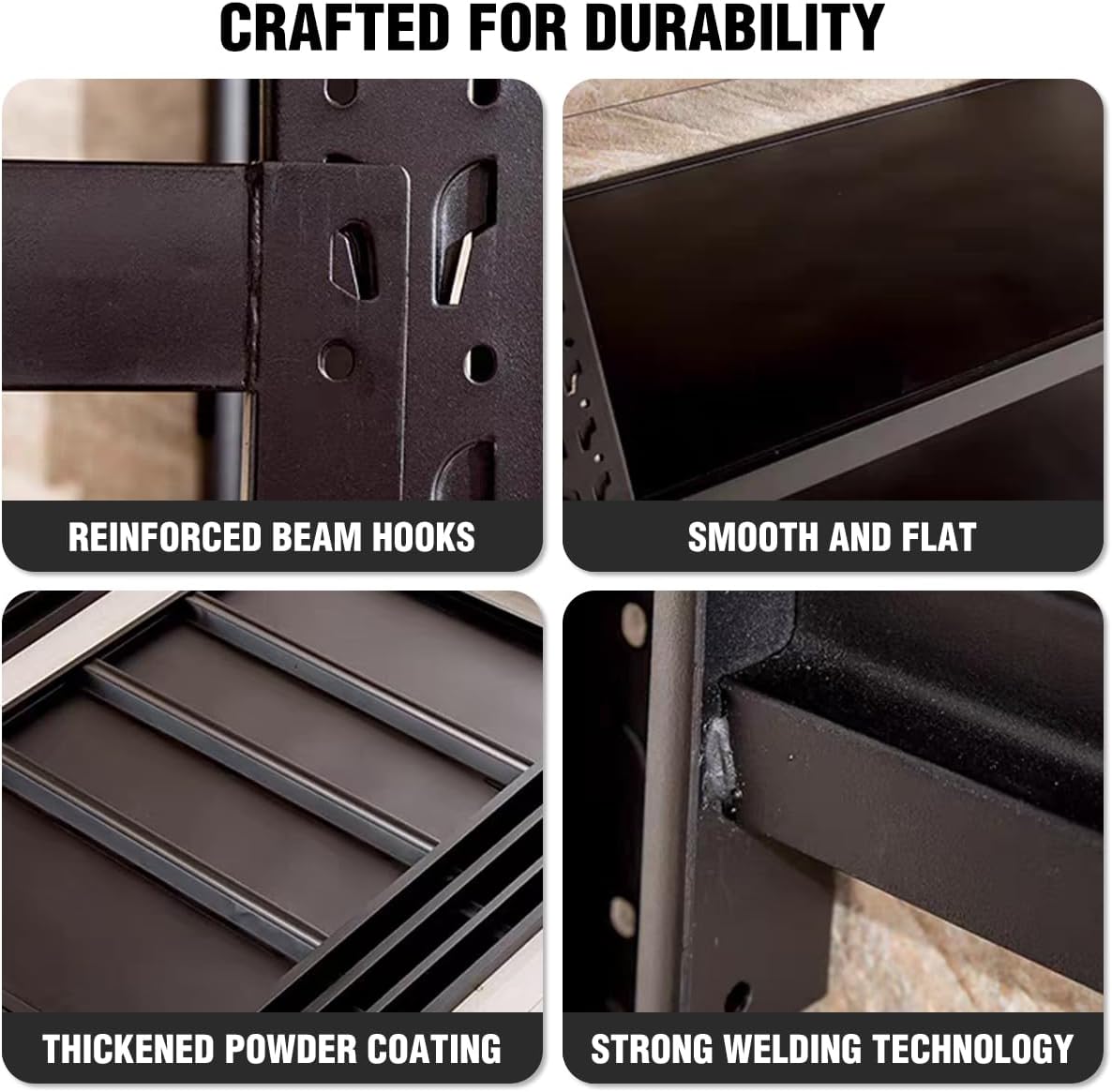 CRAFTED FOR DURABILITY

REINFORCED BEAM HOOKS

SMOOTH AND FLAT

THICKENED POWDER COATING

STRONG WELDING TECHNOLOGY