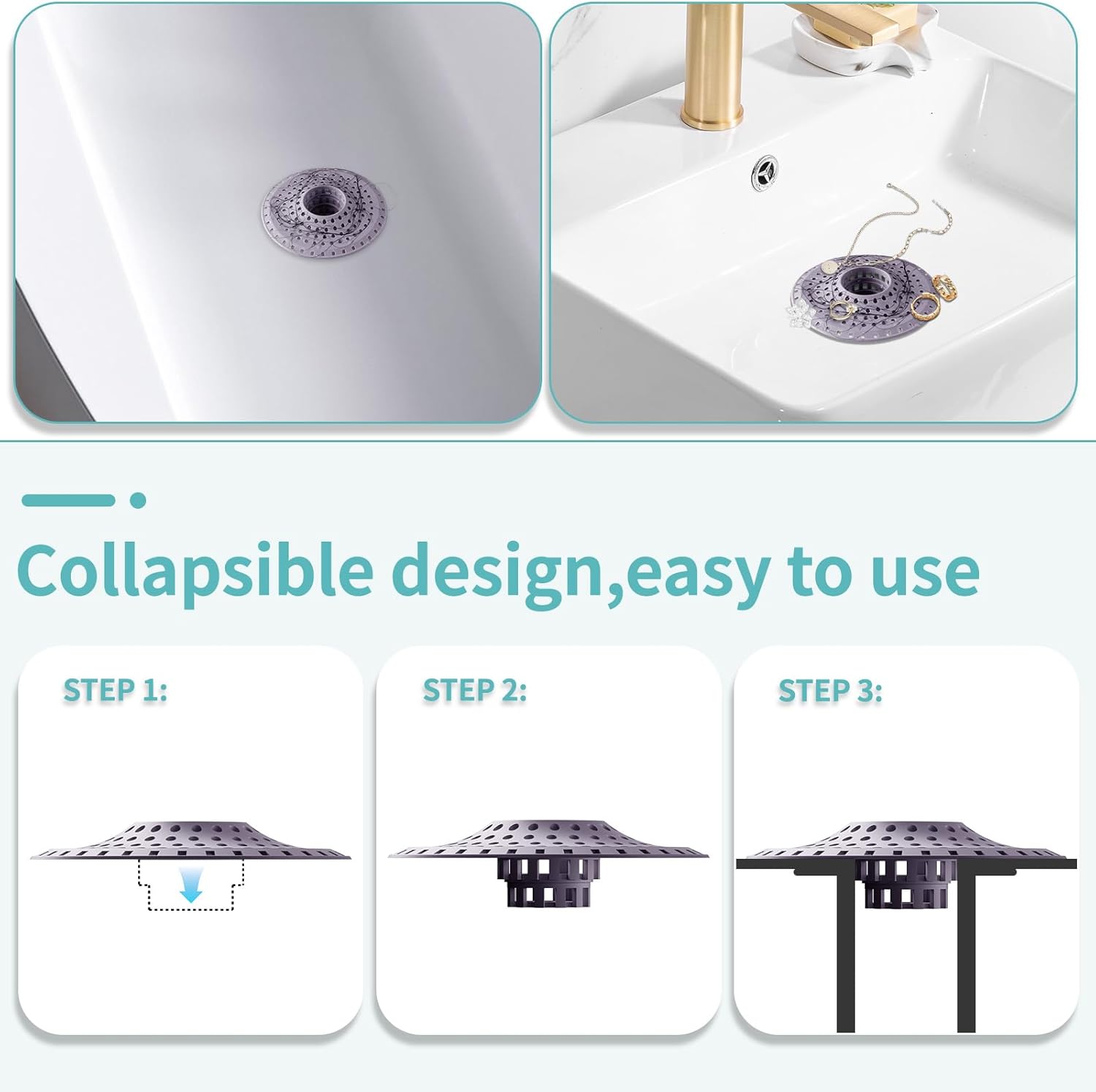 Collapsible design,easy to use

STEP 1:

STEP 2:

STEP 3: