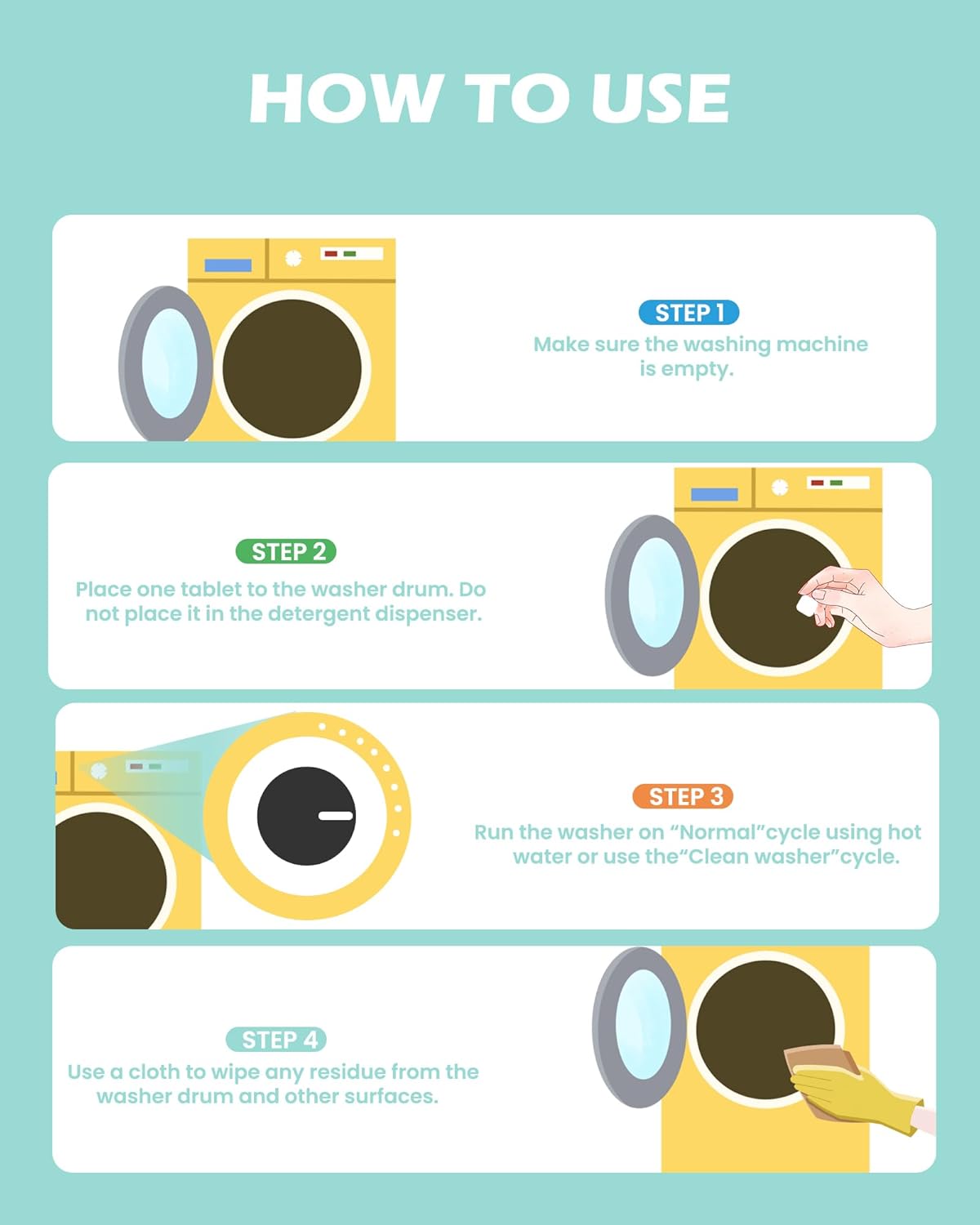 HOW TO USE

STEP 1
Make sure the washing machine is empty.

STEP 2
Place one tablet to the washer drum. Do not place it in the detergent dispenser.

STEP 3
Run the washer on “Normal”cycle using hot water or use the“Clean washer”cycle.

STEP 4
Use a cloth to wipe any residue from the washer drum and other surfaces.