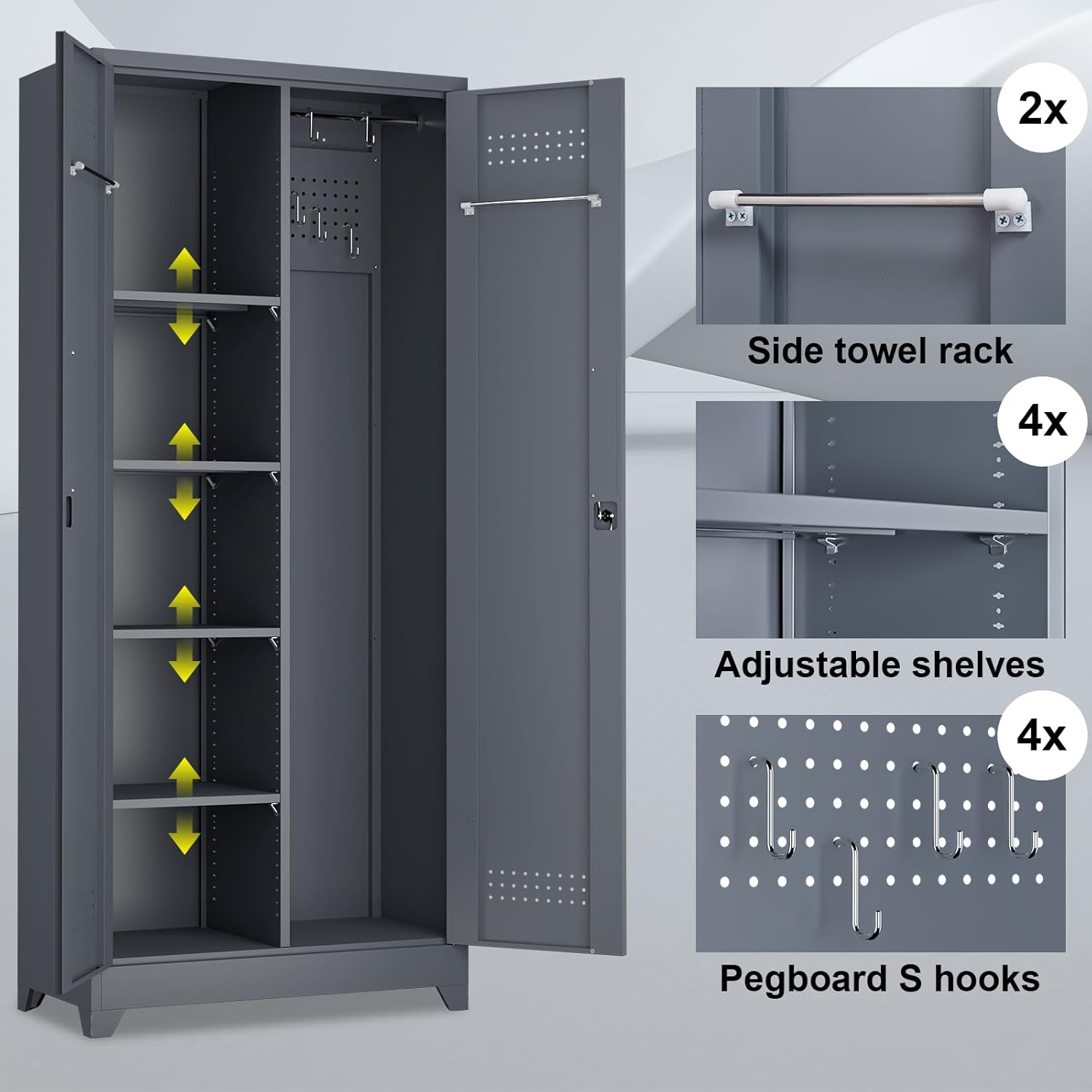 2x

Side towel rack

4x

Adjustable shelves

4x

Pegboard S hooks