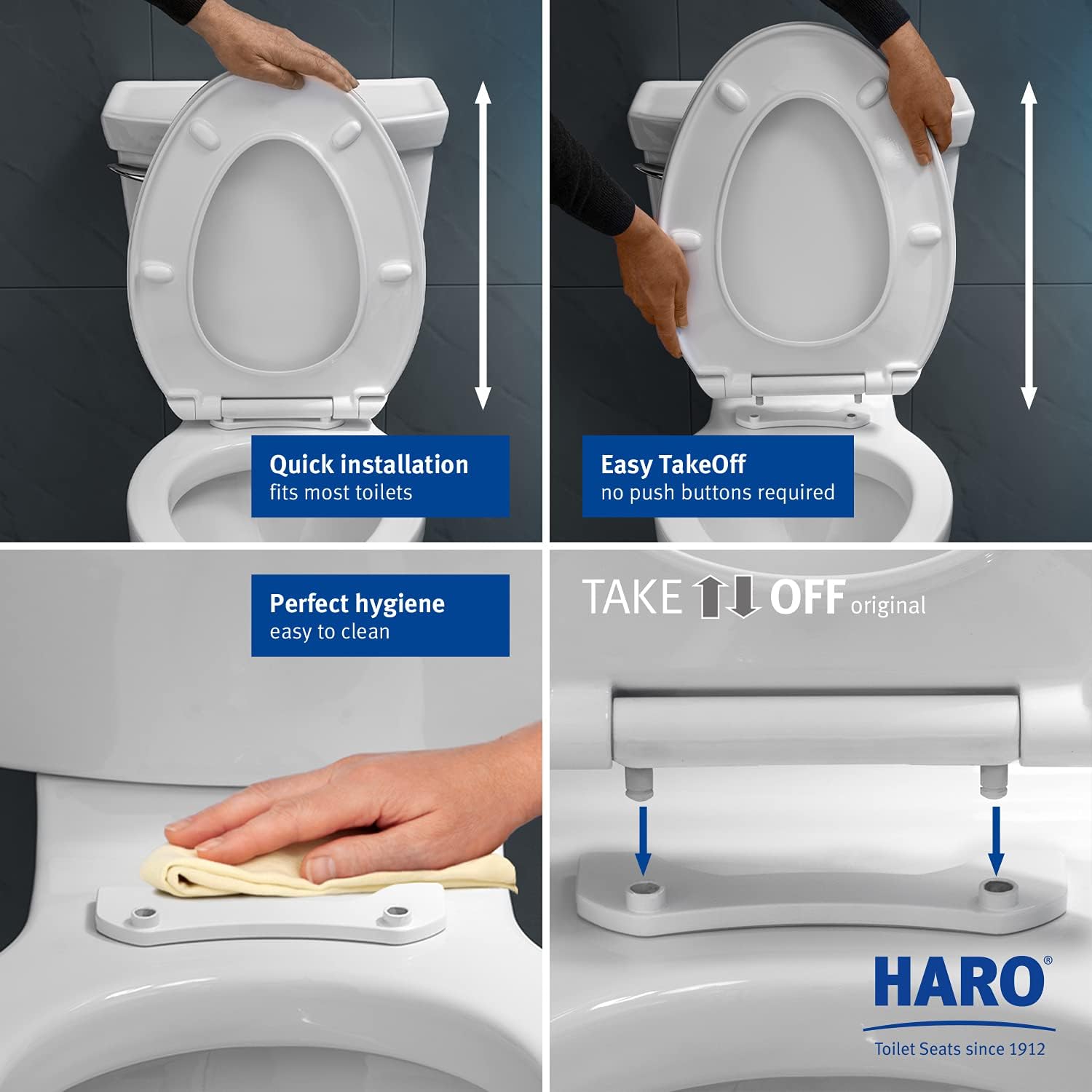 Quick installation
fits most toilets

Easy TakeOff
no push buttons required

Perfect hygiene
easy to clean

TAKE OFF original

HARO®
Toilet Seats since 1912