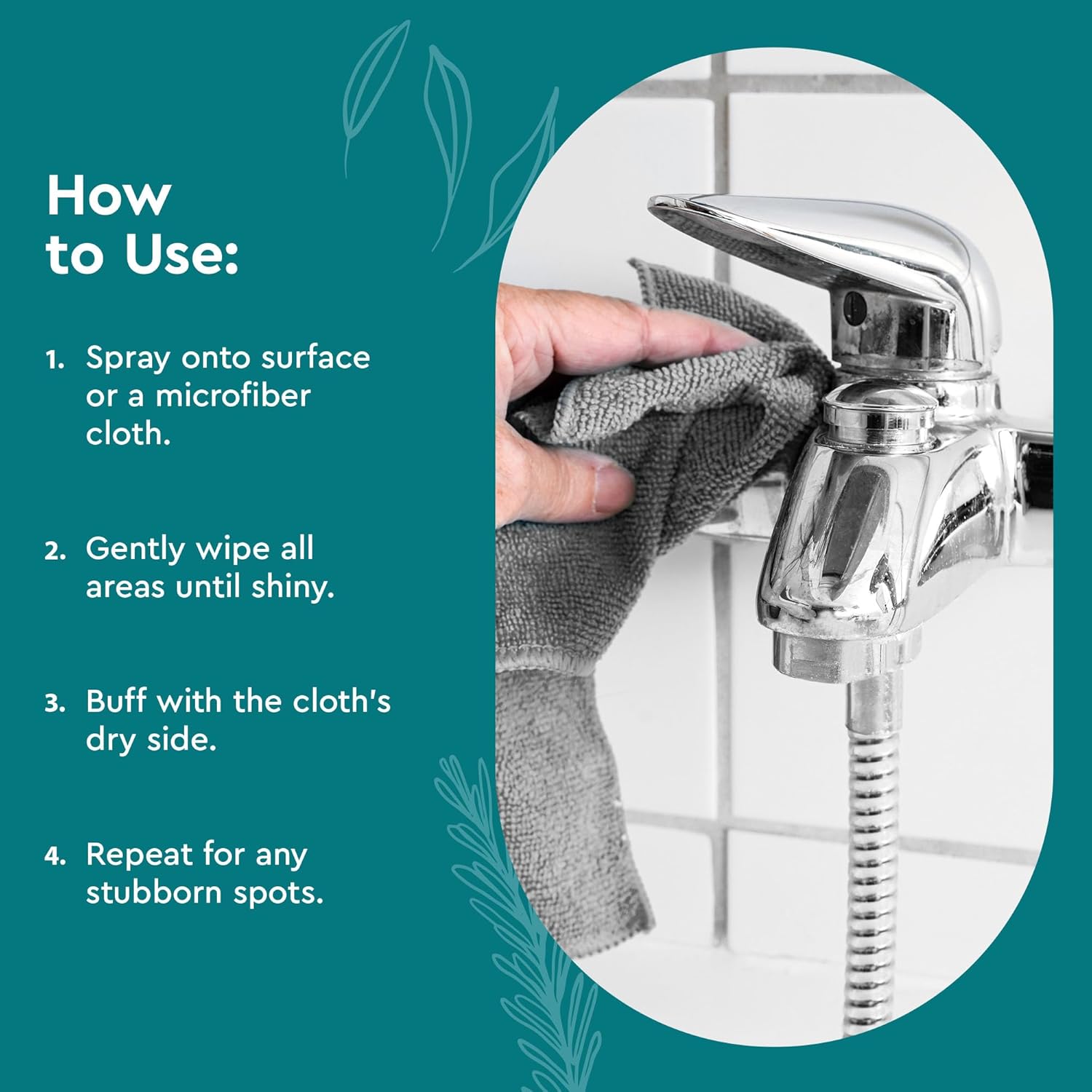 How to Use:

1. Spray onto surface or a microfiber cloth.

2. Gently wipe all areas until shiny.

3. Buff with the cloth's dry side.

4. Repeat for any stubborn spots.