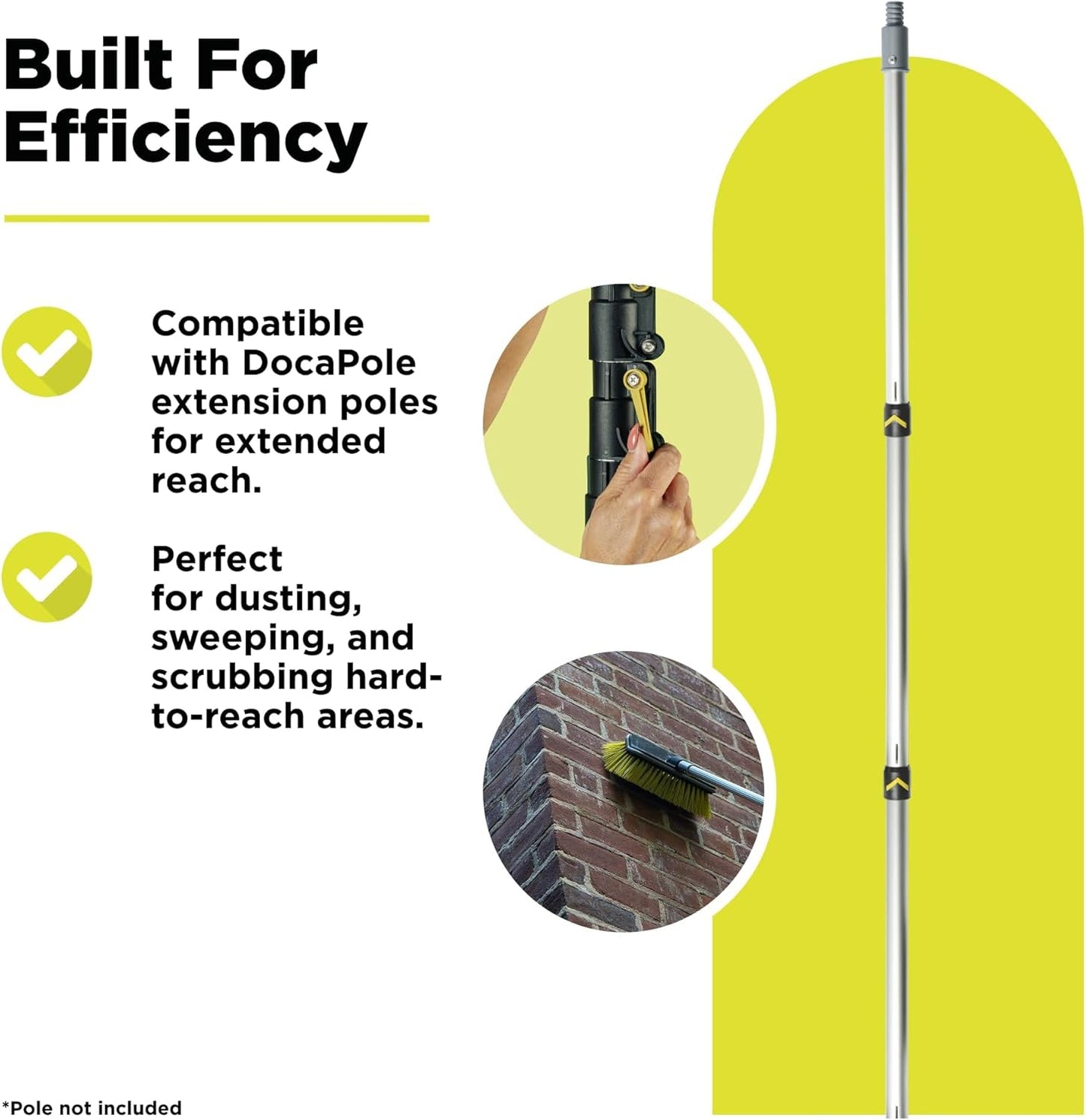 Built For Efficiency

Compatible with DocaPole extension poles for extended reach.

Perfect for dusting, sweeping, and scrubbing hard-to-reach areas.

*Pole not included