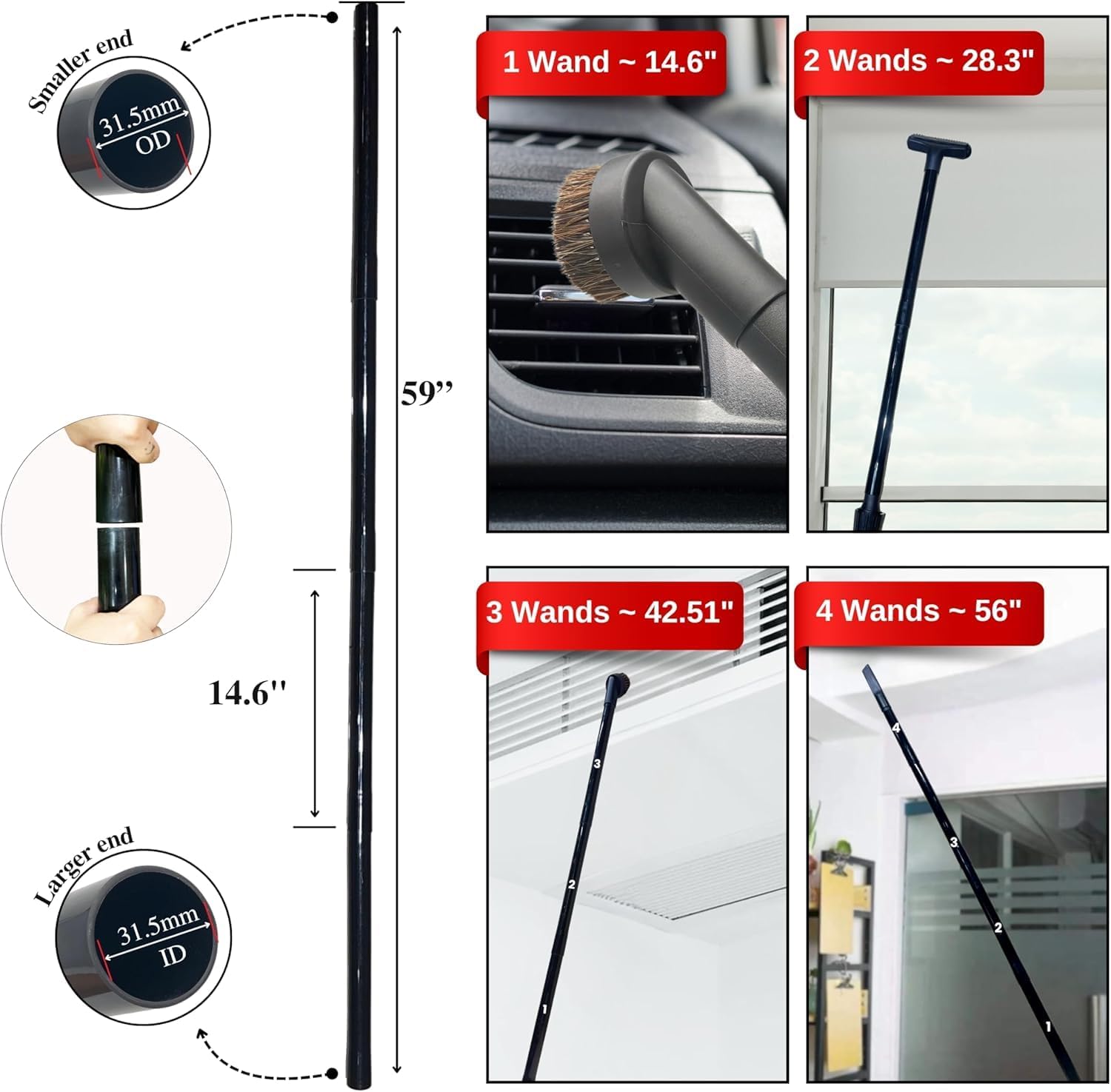 Smaller end
31.5mm
OD

59”

14.6''

Larger end
31.5mm
ID

1 Wand ~ 14.6"

2 Wands ~ 28.3"

3 Wands ~ 42.51"
3
2
1

4 Wands ~ 56"
4
3
2
1