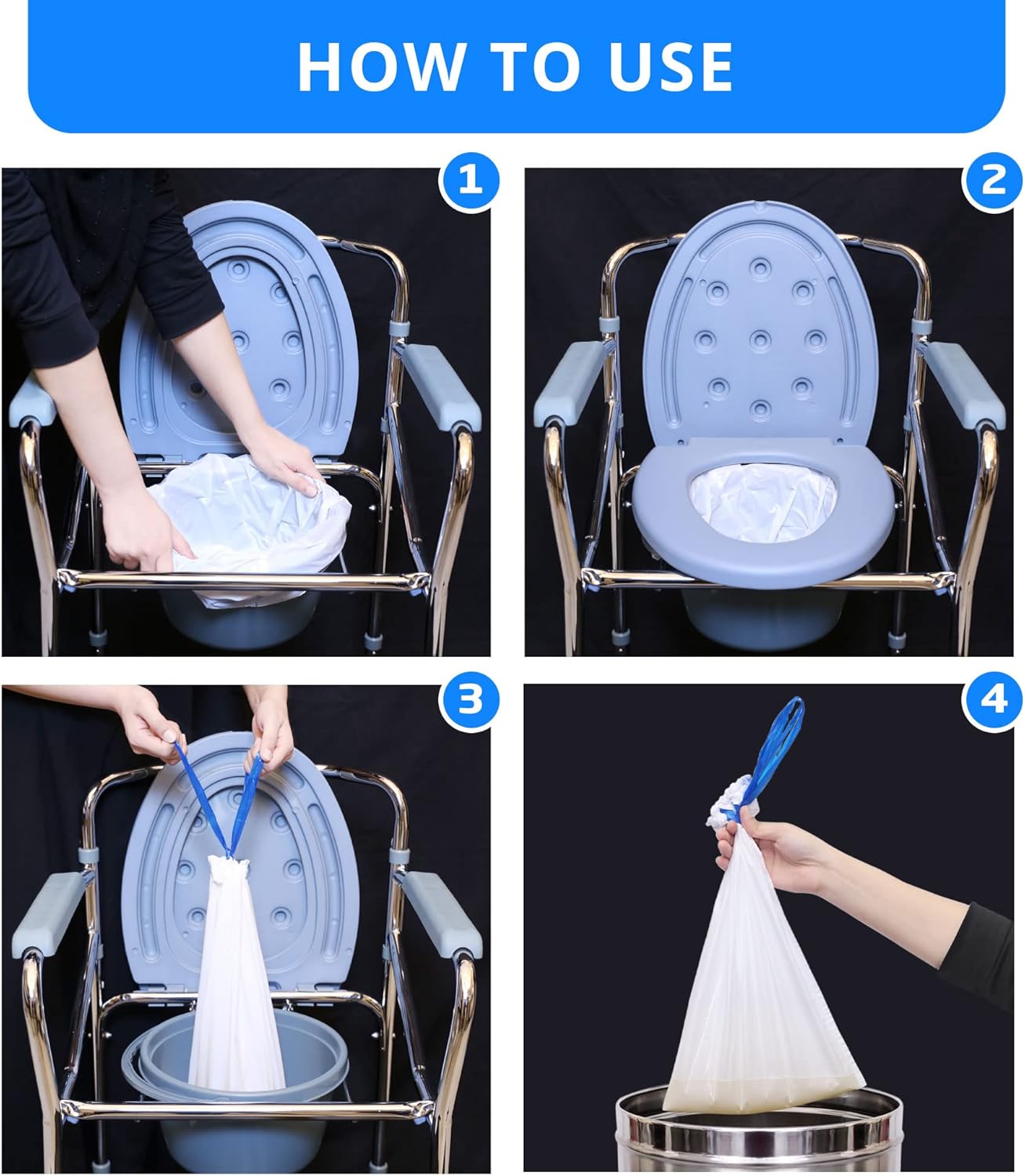 HOW TO USE

1

2

3

4