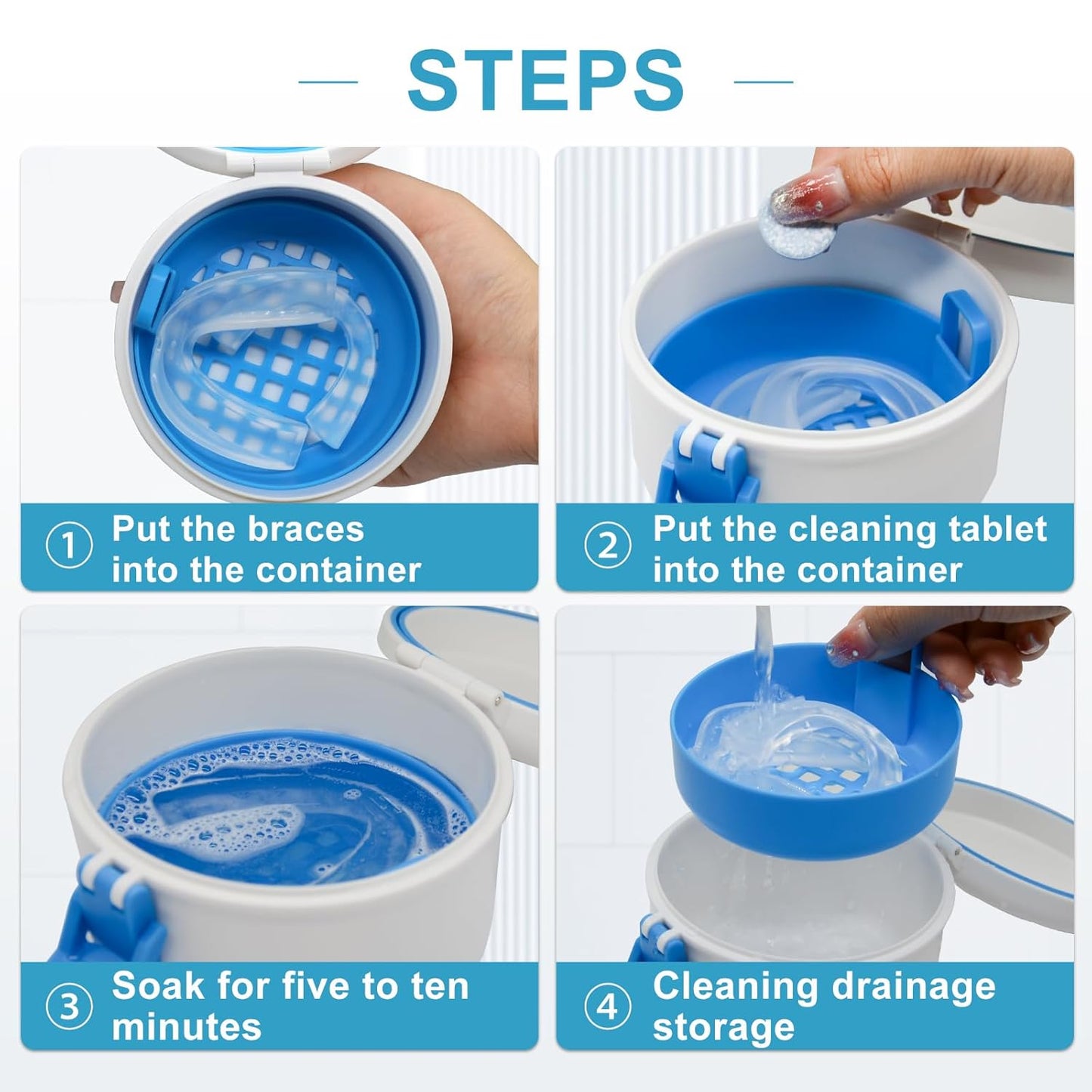 STEPS

① Put the braces into the container

② Put the cleaning tablet into the container

③ Soak for five to ten minutes

④ Cleaning drainage storage