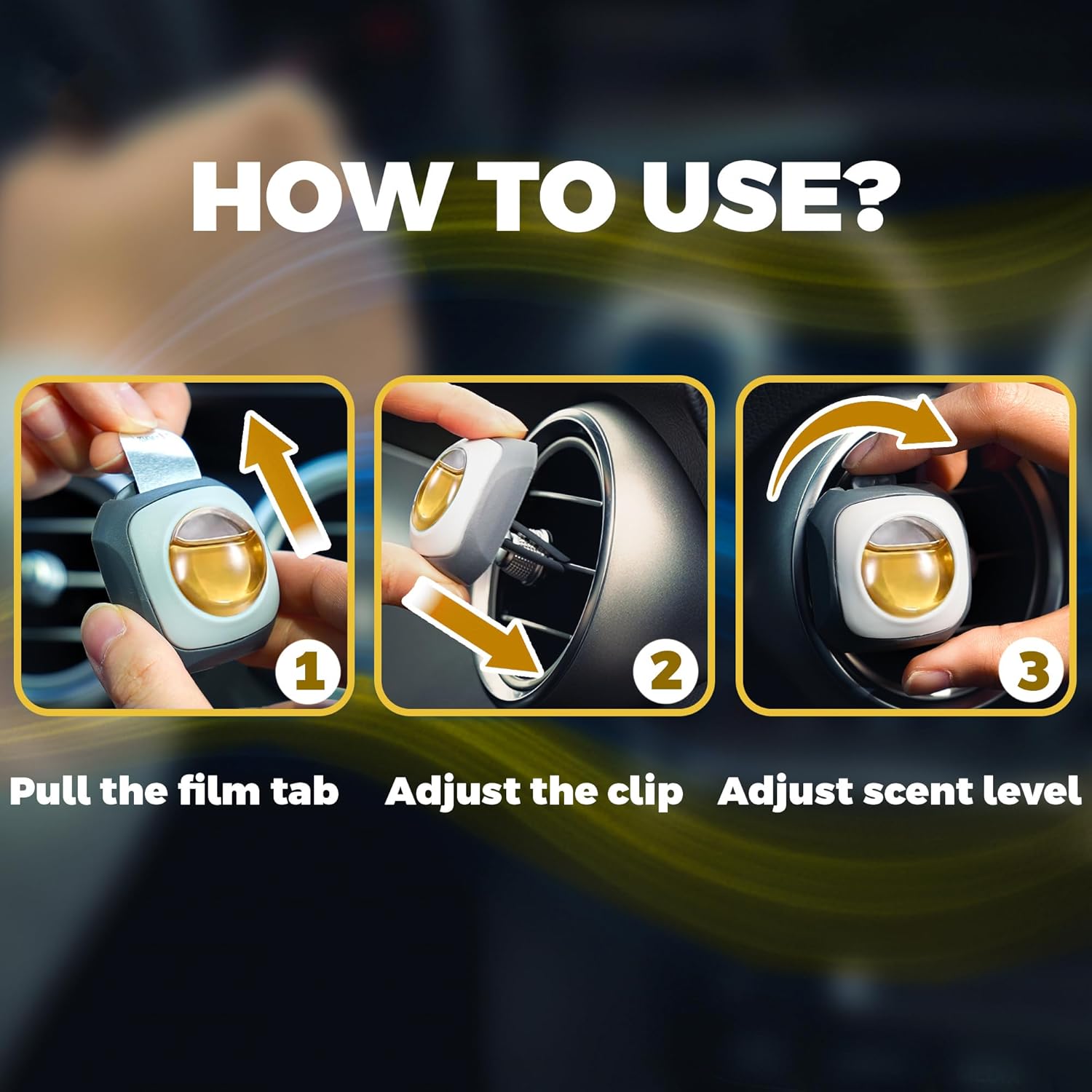 HOW TO USE?

1

2

3

Pull the film tab

Adjust the clip

Adjust scent level