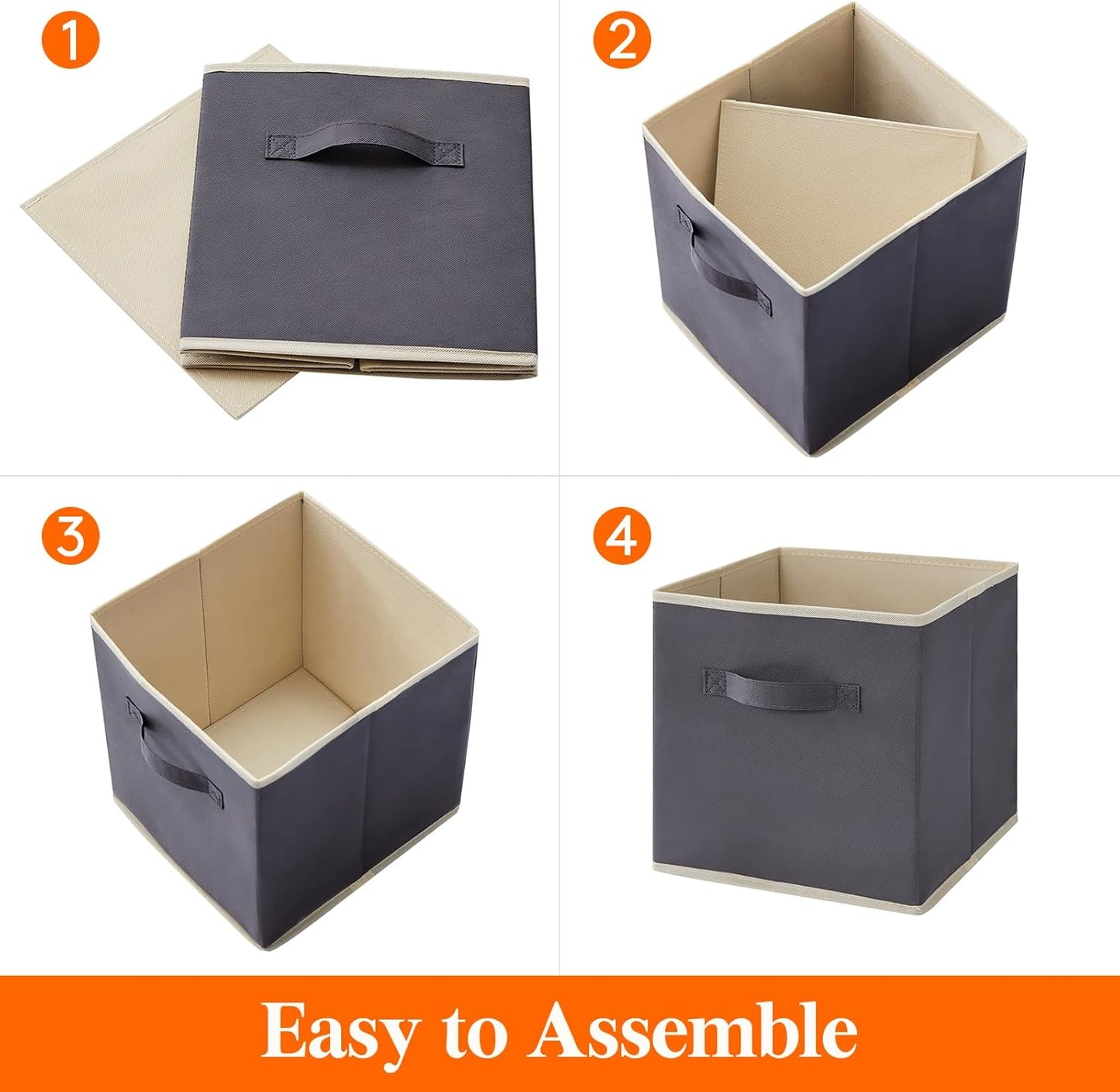 1

2

3

4

Easy to Assemble