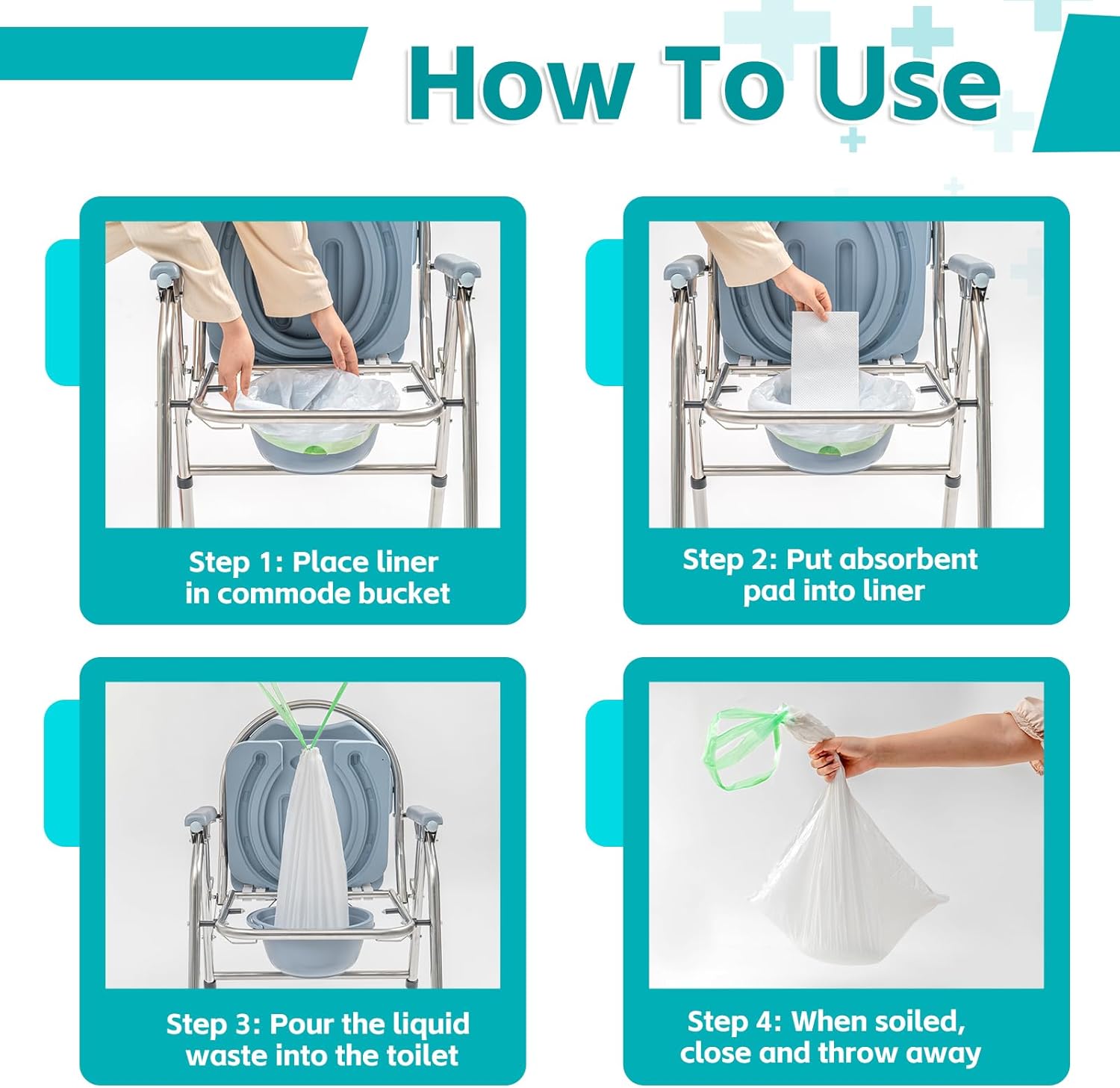 How To Use

Step 1: Place liner in commode bucket

Step 2: Put absorbent pad into liner

Step 3: Pour the liquid waste into the toilet

Step 4: When soiled, close and throw away