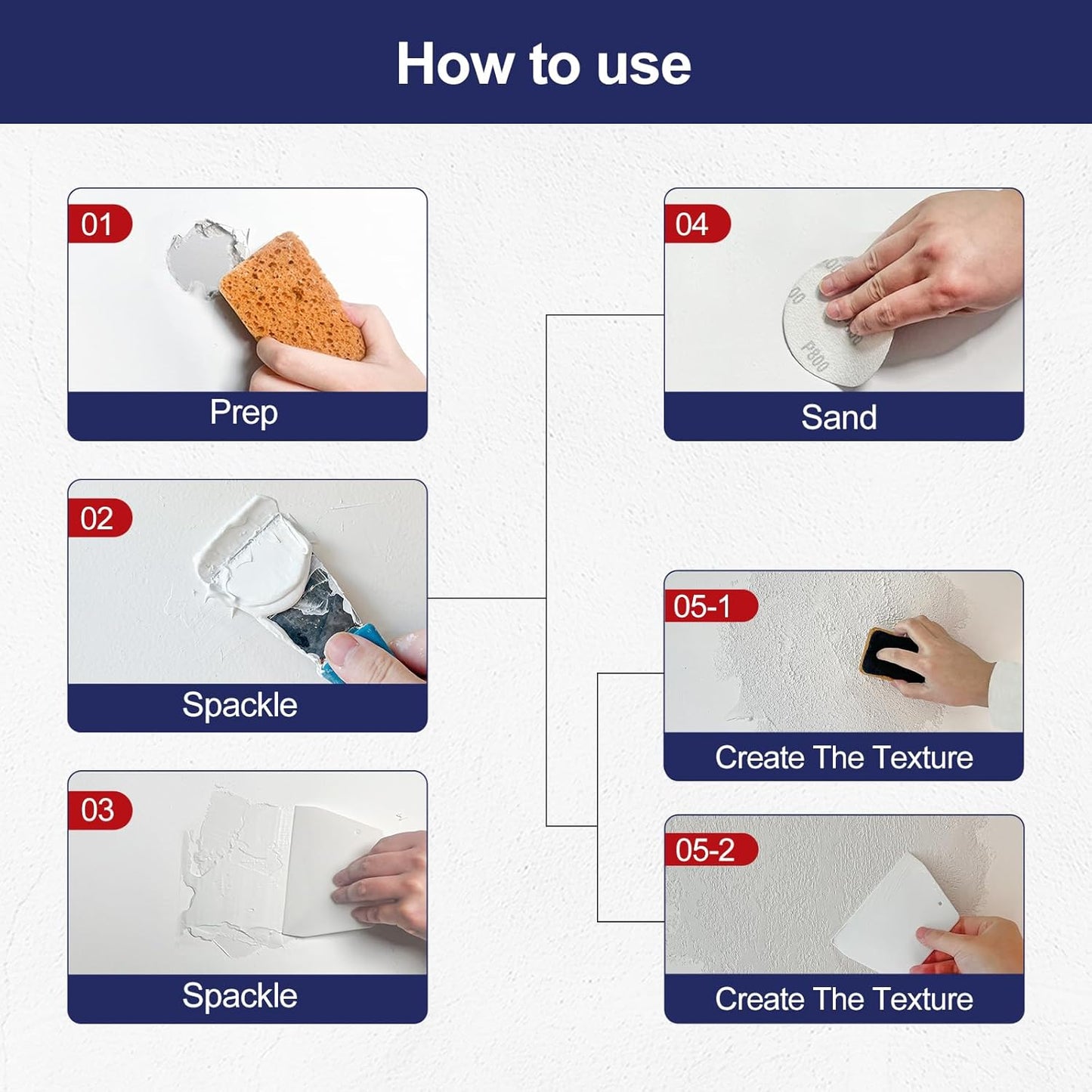 How to use

01
Prep

02
Spackle

03
Spackle

04
P800
Sand

05-1
Create The Texture

05-2
Create The Texture