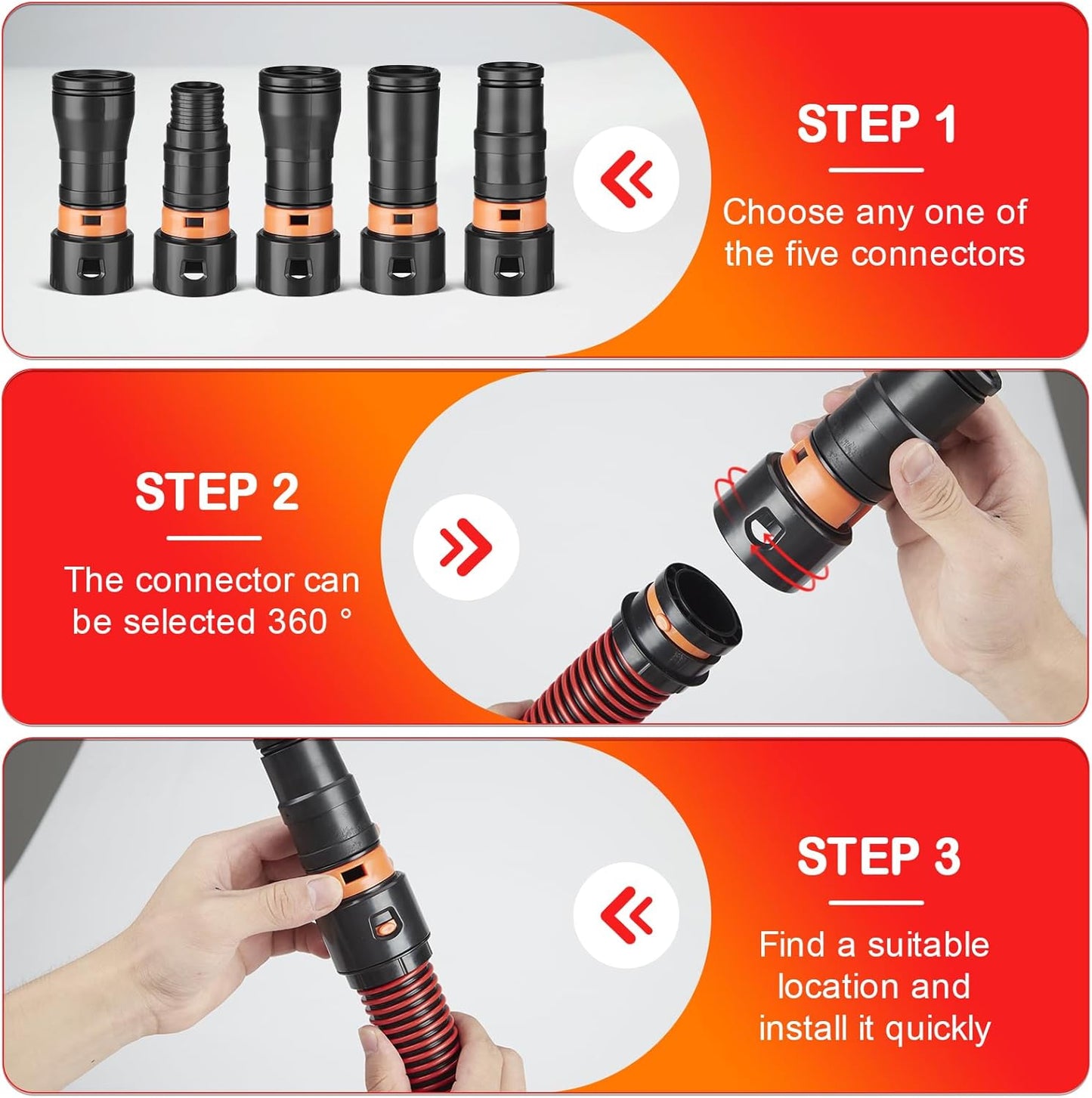 STEP 1

Choose any one of the five connectors

STEP 2

The connector can be selected 360 °

STEP 3

Find a suitable location and install it quickly