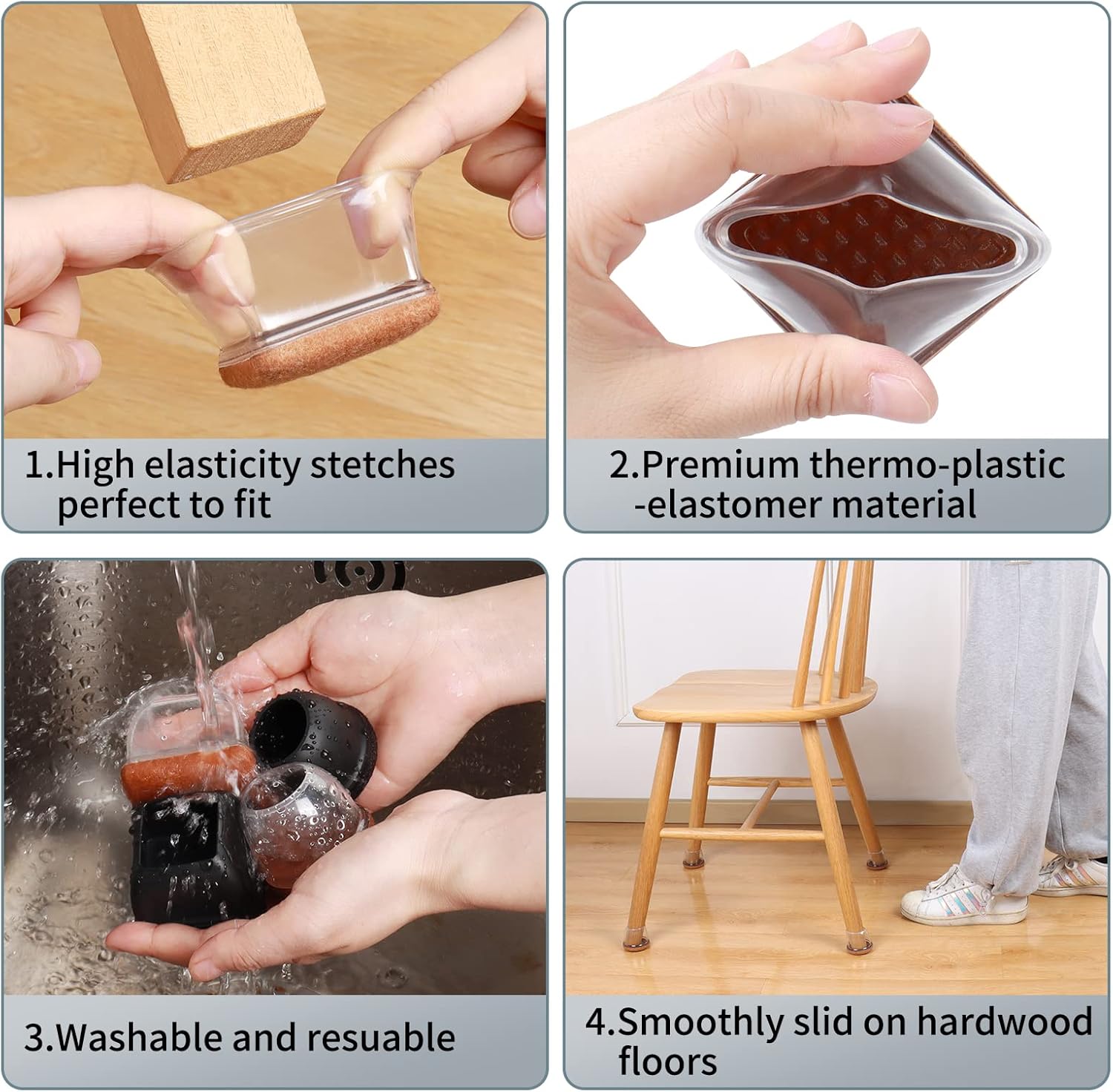 1.High elasticity stetches perfect to fit

2.Premium thermo-plastic -elastomer material

3.Washable and resuable

4.Smoothly slid on hardwood floors