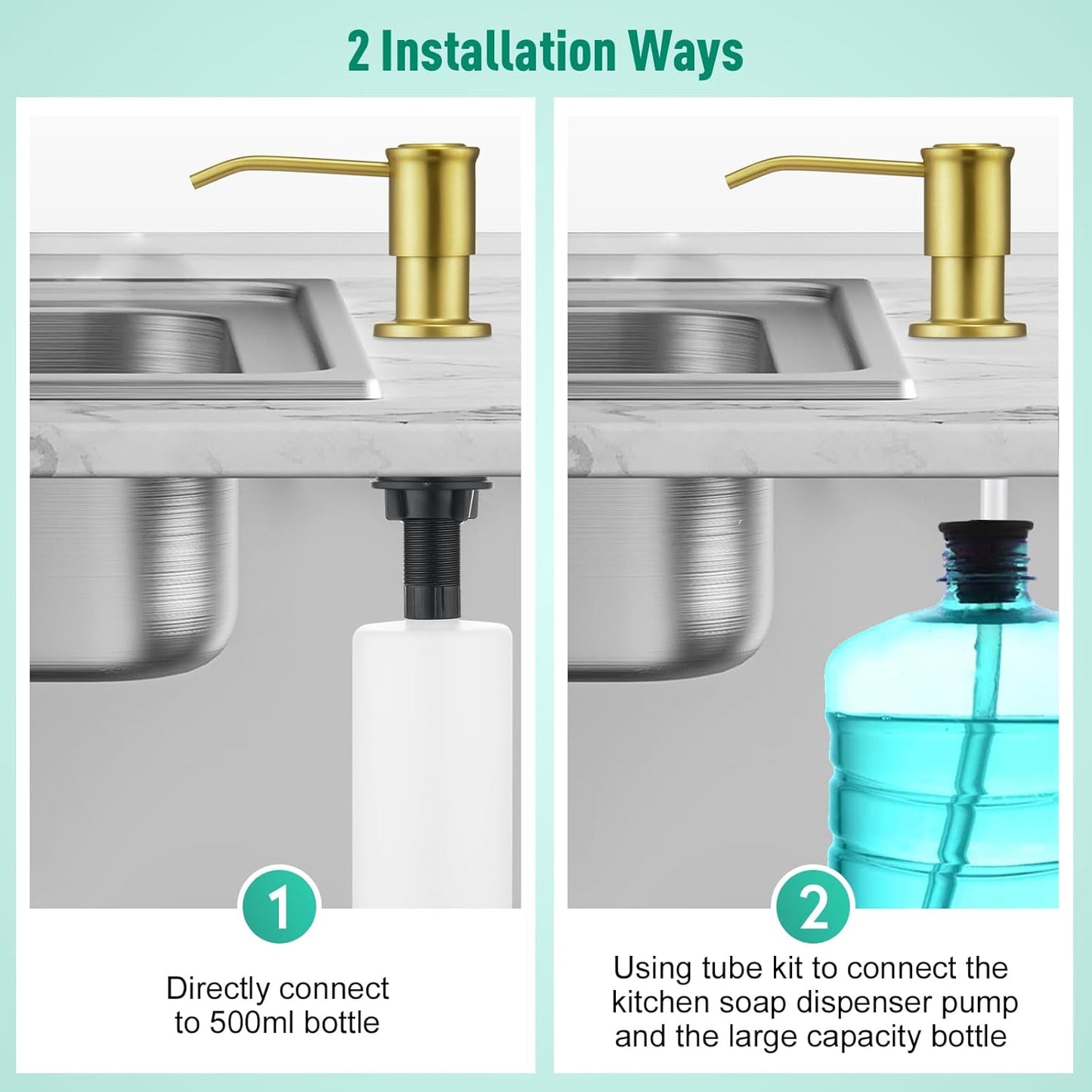 2 Installation Ways

1

Directly connect to 500ml bottle

2

Using tube kit to connect the kitchen soap dispenser pump and the large capacity bottle