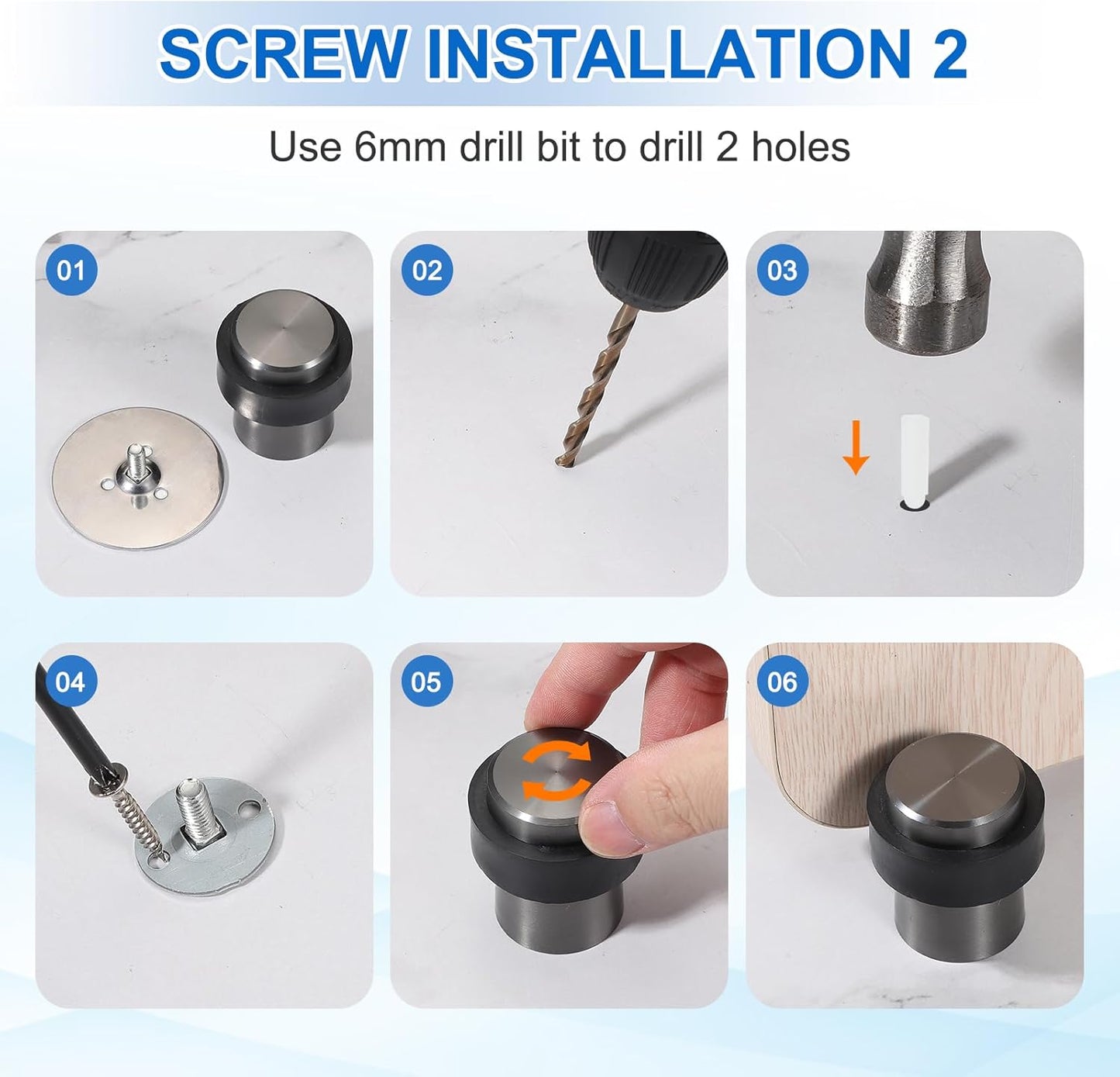 SCREW INSTALLATION 2

Use 6mm drill bit to drill 2 holes

01

02

03

04

05

06