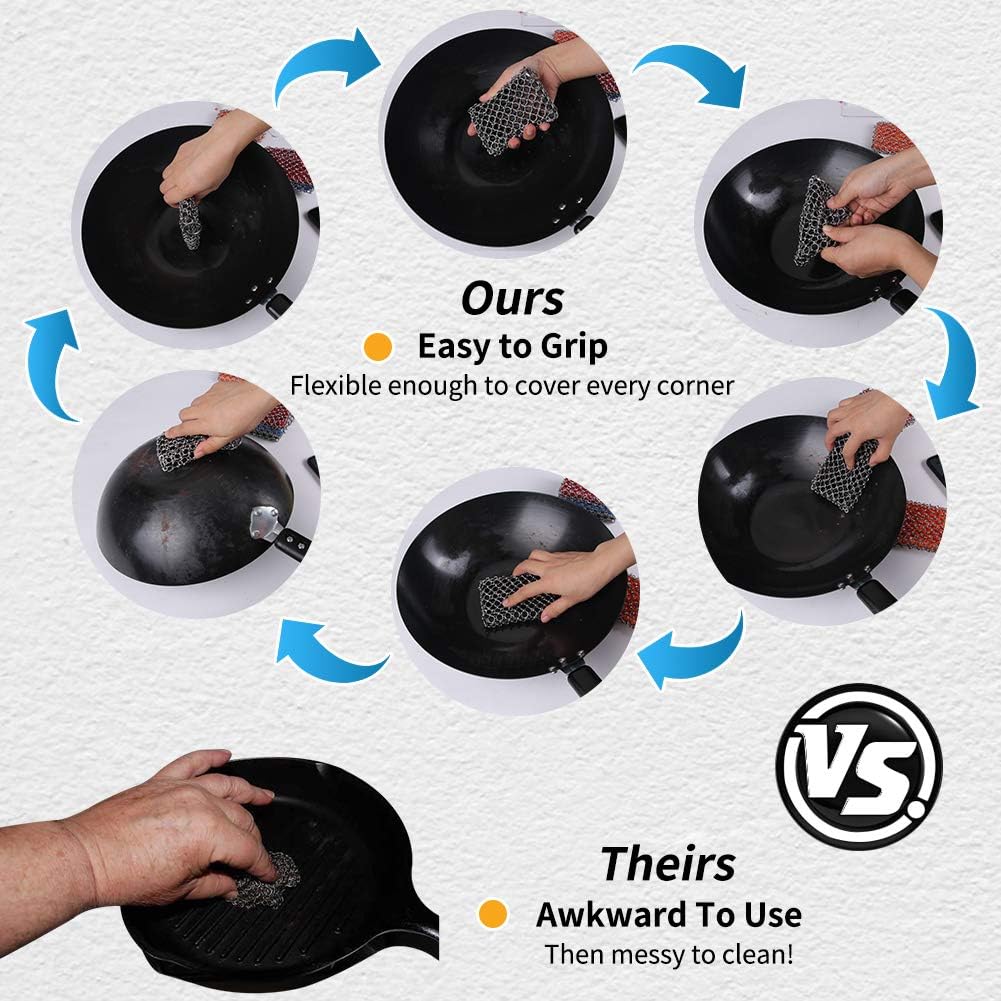 Ours
Easy to Grip
Flexible enough to cover every corner

VS.

Theirs
Awkward To Use
Then messy to clean!