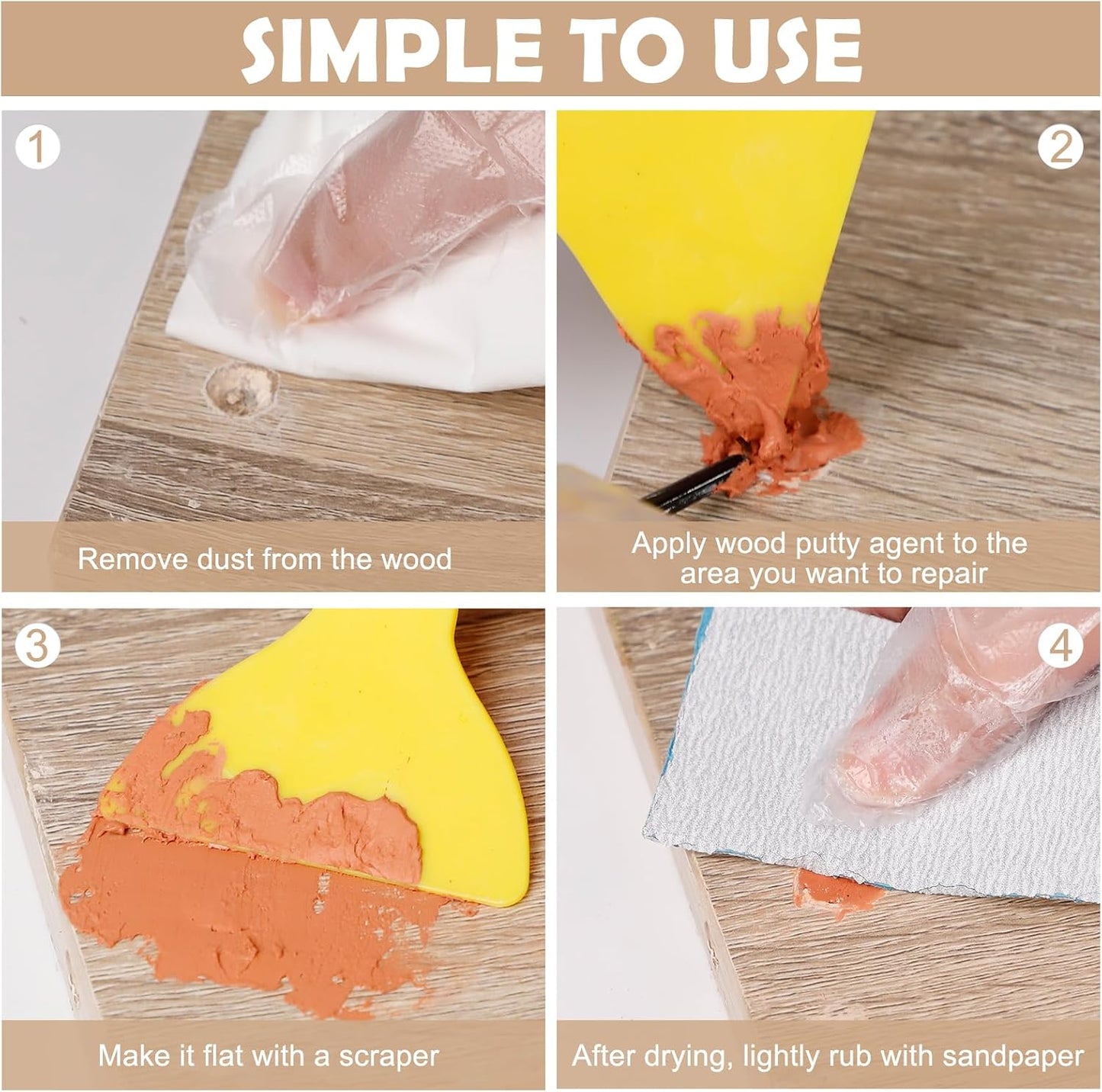 SIMPLE TO USE

1

Remove dust from the wood

2

Apply wood putty agent to the area you want to repair

3

Make it flat with a scraper

4

After drying, lightly rub with sandpaper