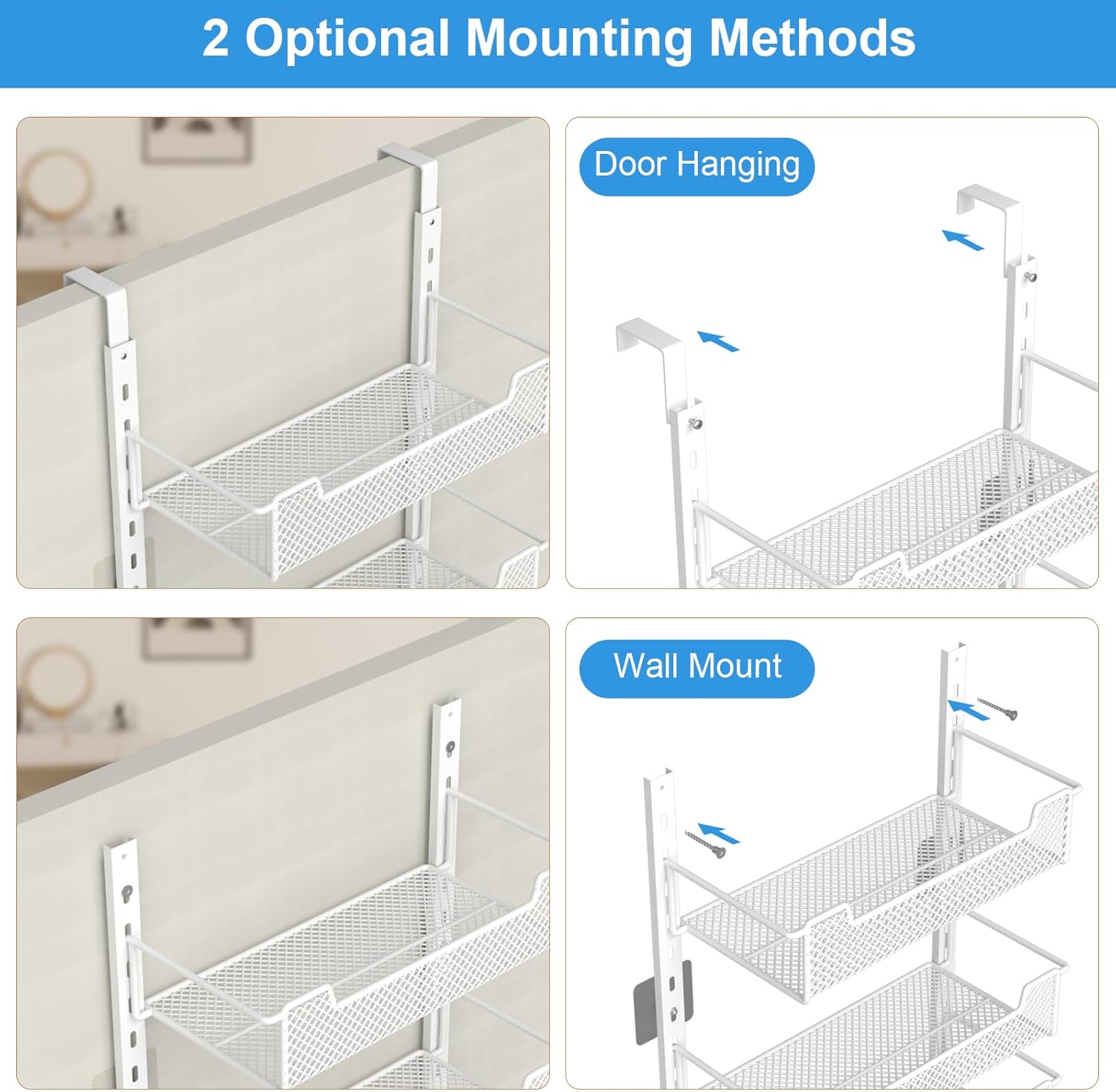 2 Optional Mounting Methods

Door Hanging

Wall Mount