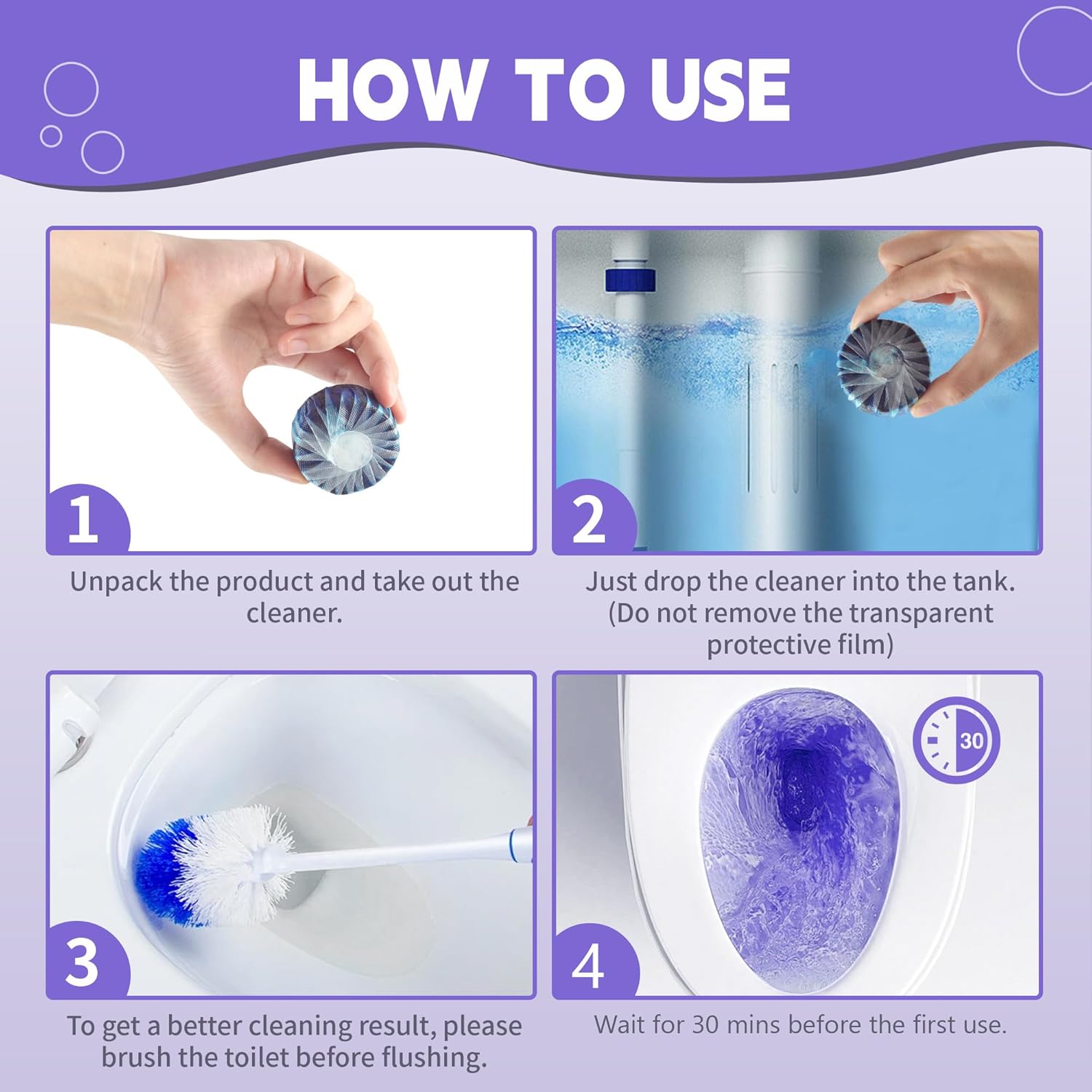 HOW TO USE

1

Unpack the product and take out the cleaner.

2

Just drop the cleaner into the tank. (Do not remove the transparent protective film)

3

To get a better cleaning result, please brush the toilet before flushing.

4

30

Wait for 30 mins before the first use.