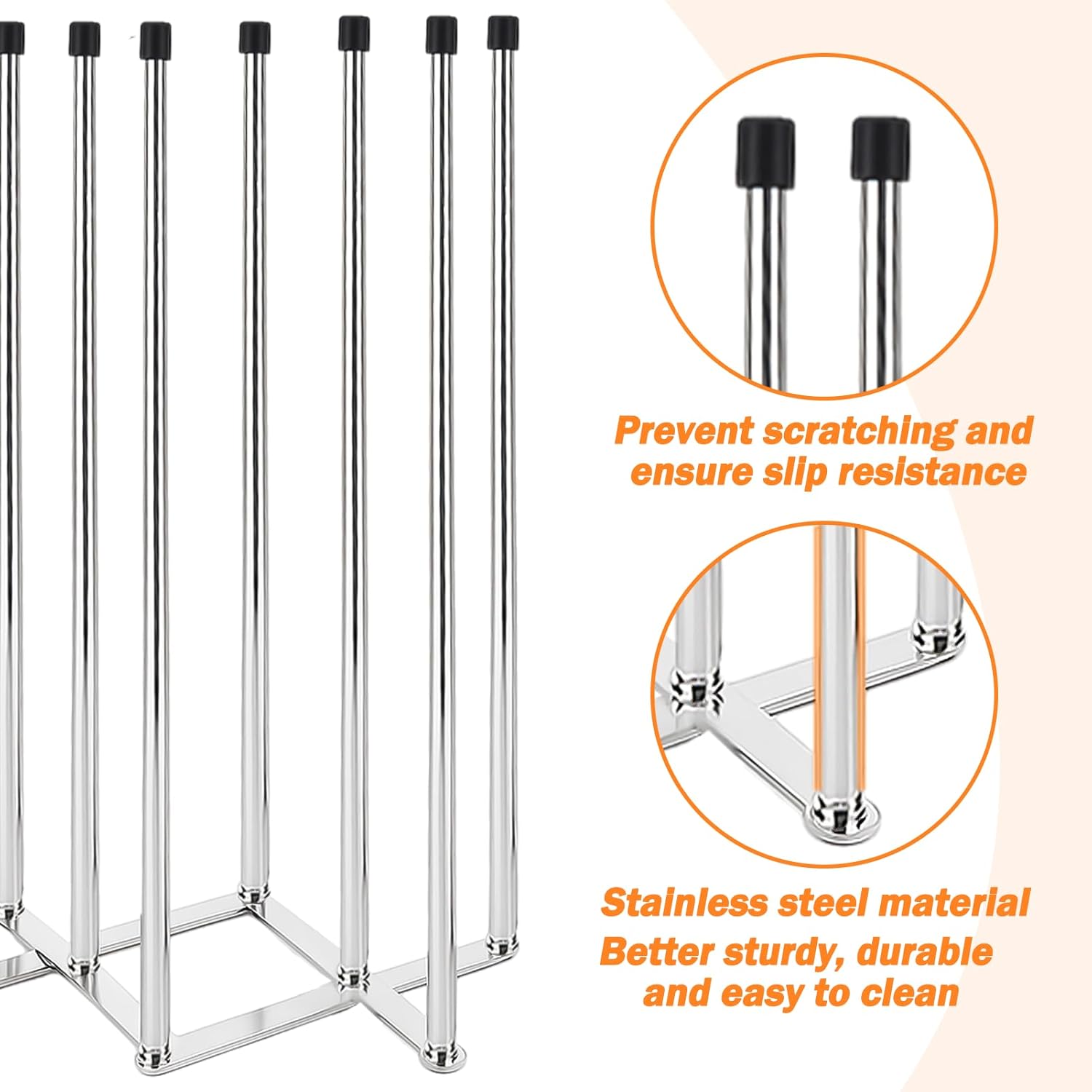 Prevent scratching and ensure slip resistance

Stainless steel material
Better sturdy, durable and easy to clean