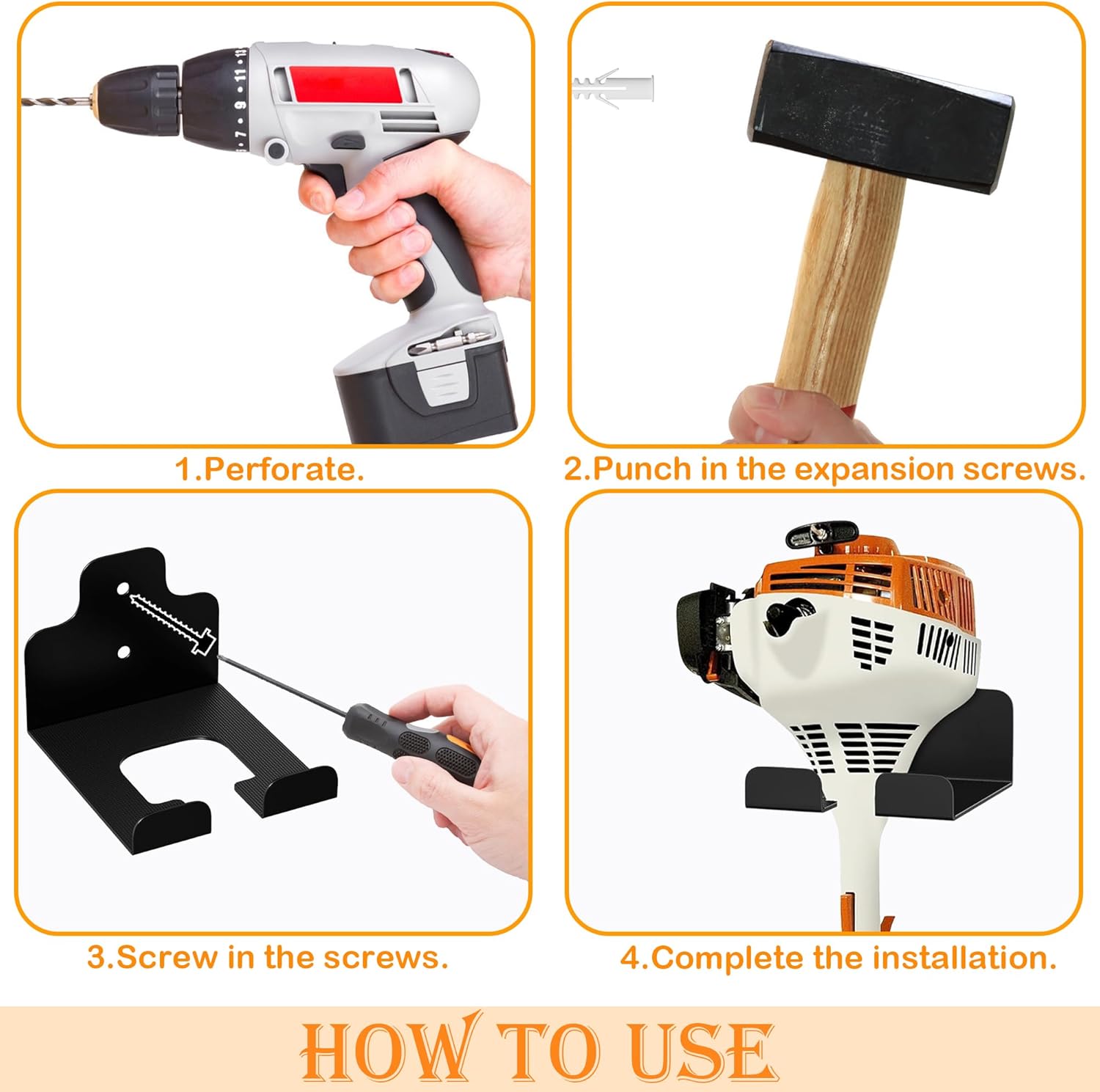 1.Perforate.

2.Punch in the expansion screws.

3.Screw in the screws.

4.Complete the installation.

HOW TO USE