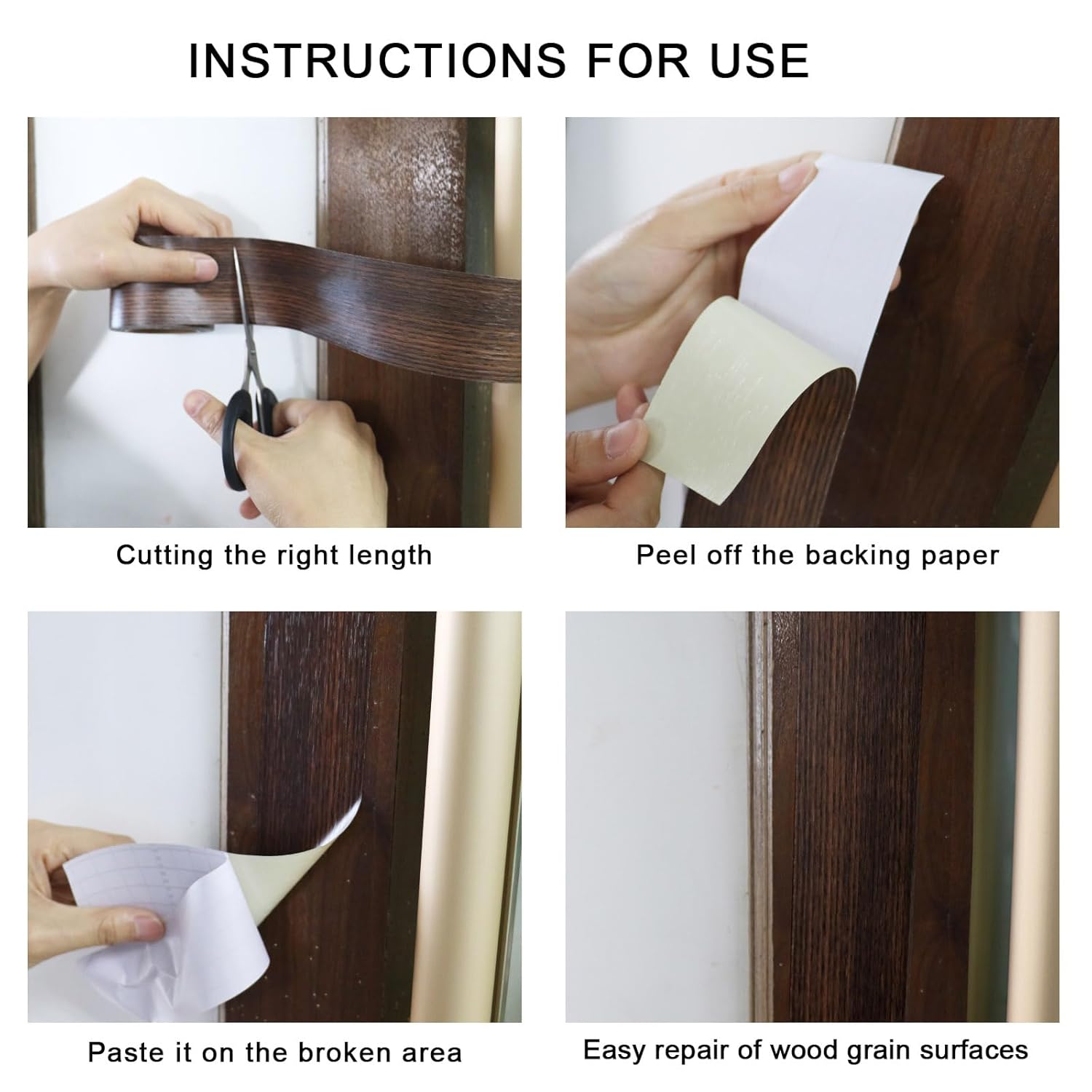 INSTRUCTIONS FOR USE

Cutting the right length

Peel off the backing paper

Paste it on the broken area

Easy repair of wood grain surfaces