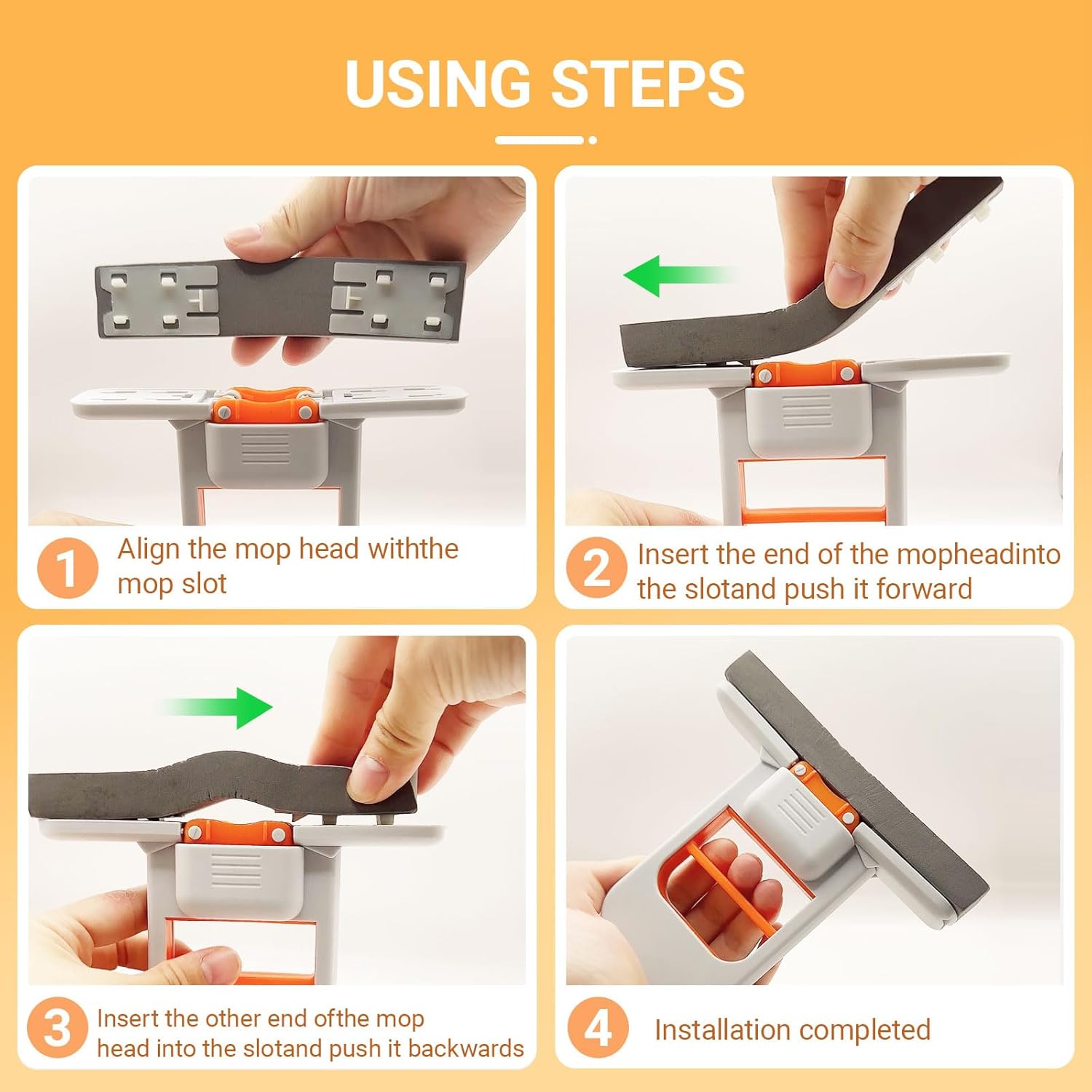 USING STEPS

1 Align the mop head withthe mop slot

2 Insert the end of the mopheadinto the slotand push it forward

3 Insert the other end ofthe mop head into the slotand push it backwards

4 Installation completed