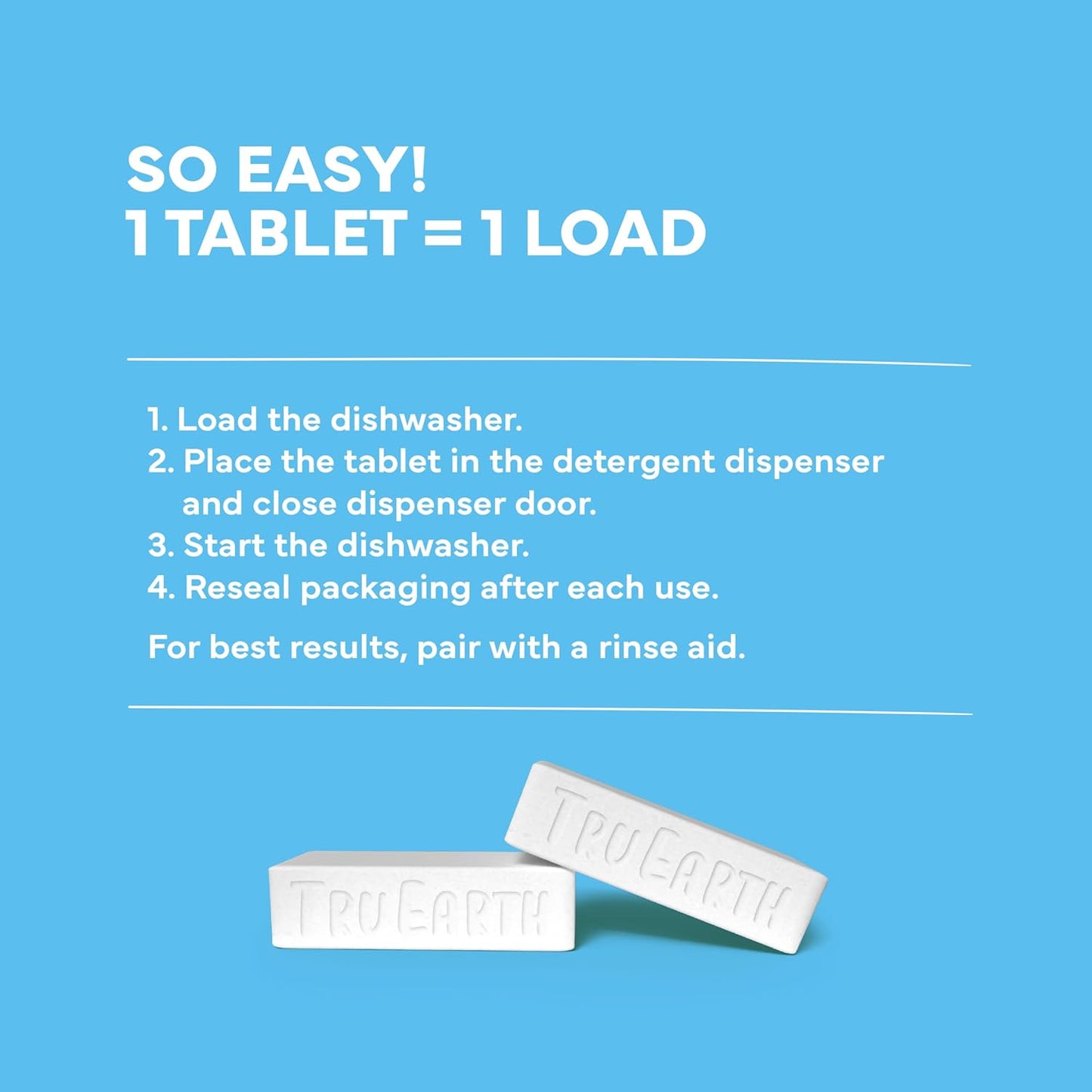 SO EASY!
1 TABLET = 1 LOAD

1. Load the dishwasher.
2. Place the tablet in the detergent dispenser and close dispenser door.
3. Start the dishwasher.
4. Reseal packaging after each use.

For best results, pair with a rinse aid.

TRU EARTH

TRU EARTH