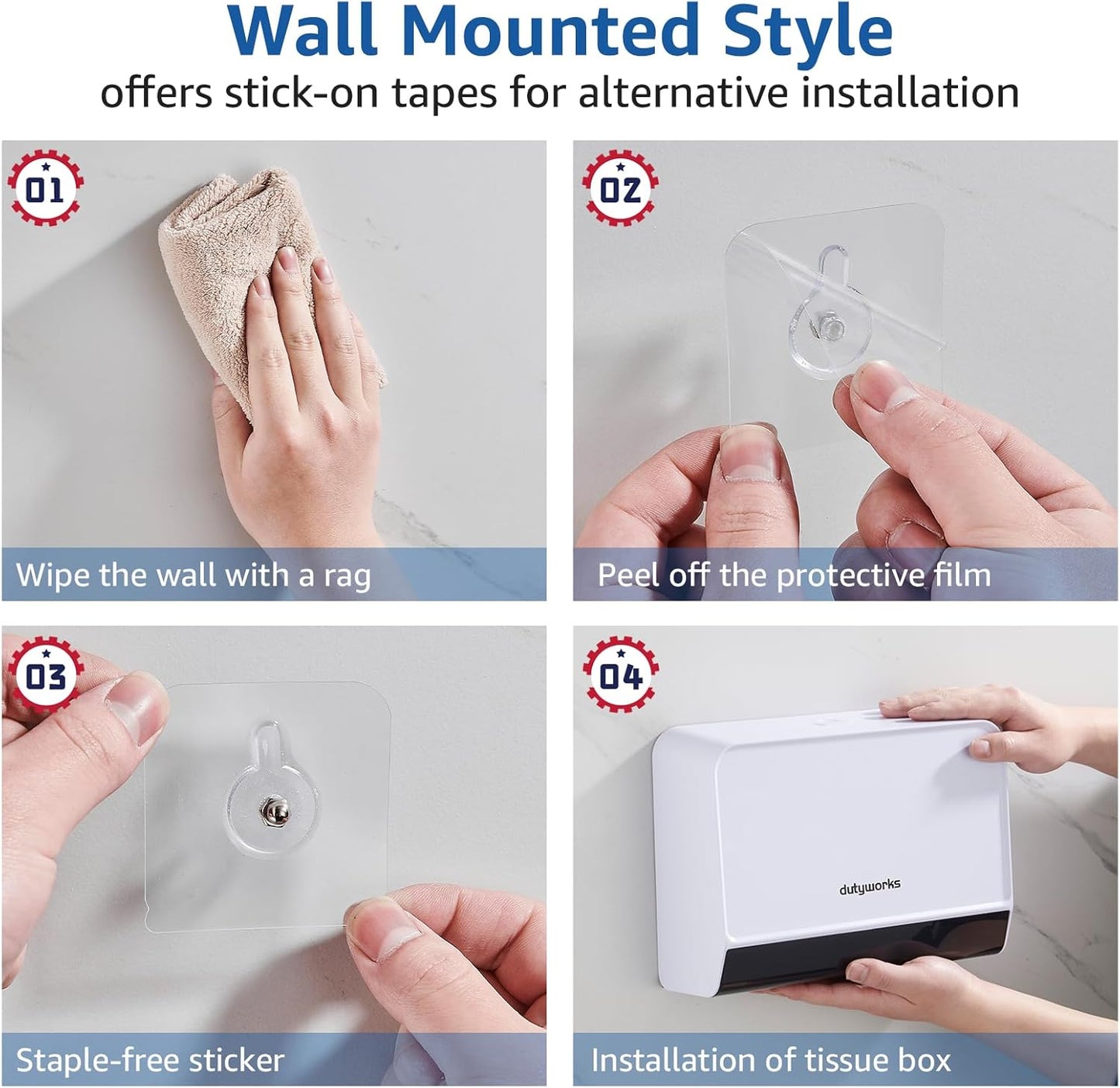 Wall Mounted Style
offers stick-on tapes for alternative installation

01
Wipe the wall with a rag

02
Peel off the protective film

03
Staple-free sticker

04
dutyworks
Installation of tissue box