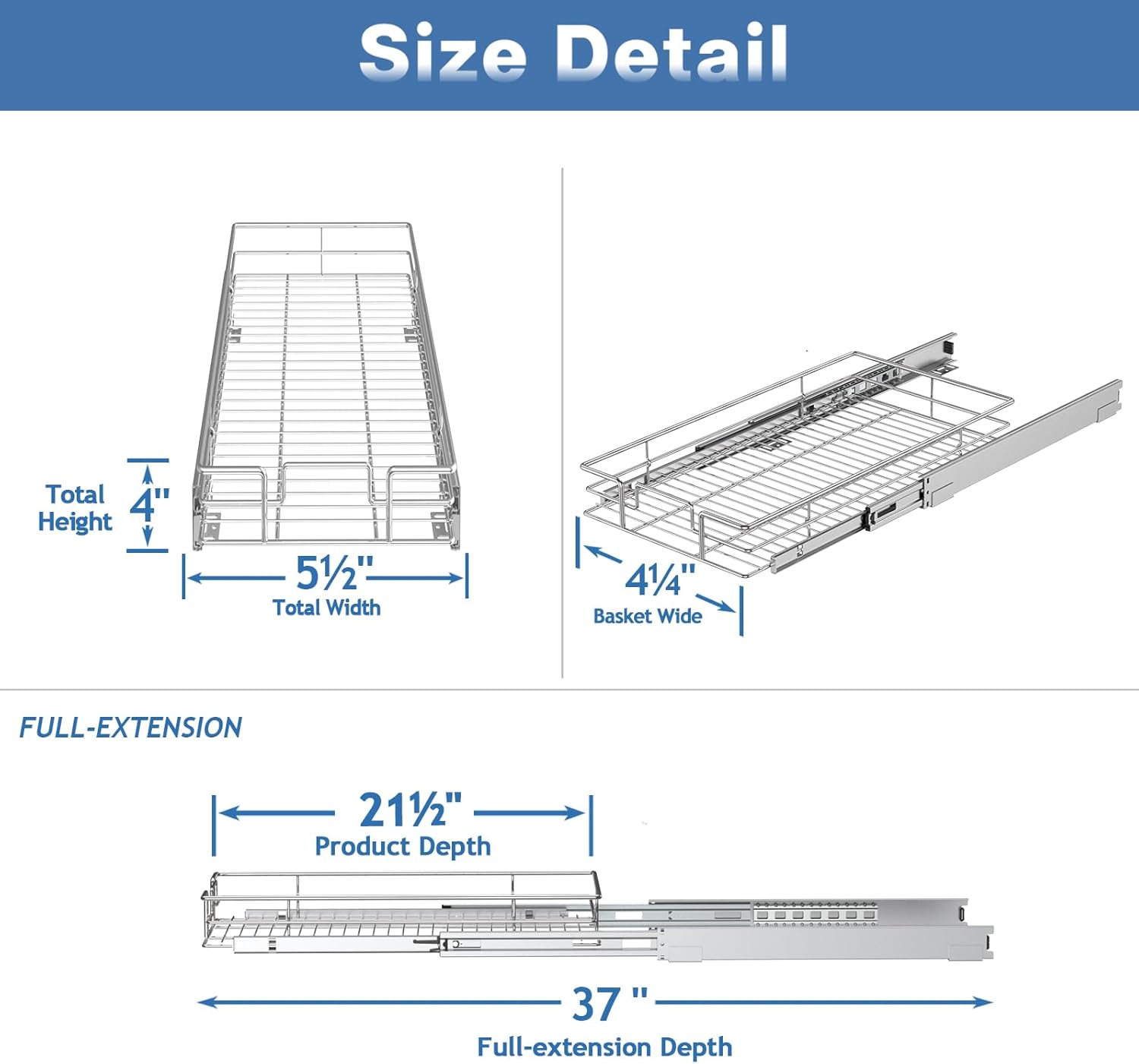 Size Detail

Total Height 4"

5½"
Total Width

4¼"
Basket Wide

FULL-EXTENSION

21½"
Product Depth

37 "
Full-extension Depth