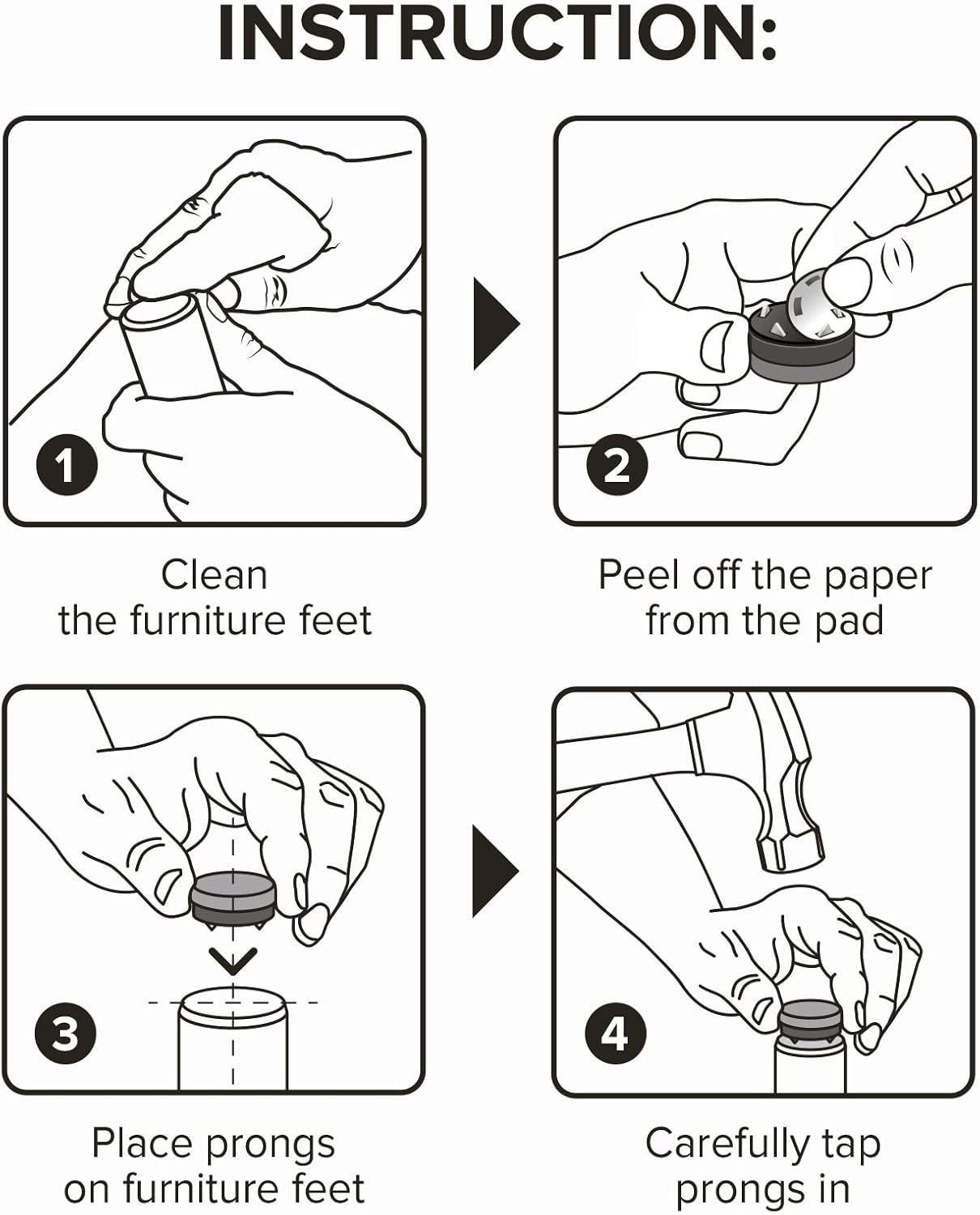 INSTRUCTION:

1

Clean the furniture feet

2

Peel off the paper from the pad

3

Place prongs on furniture feet

4

Carefully tap prongs in