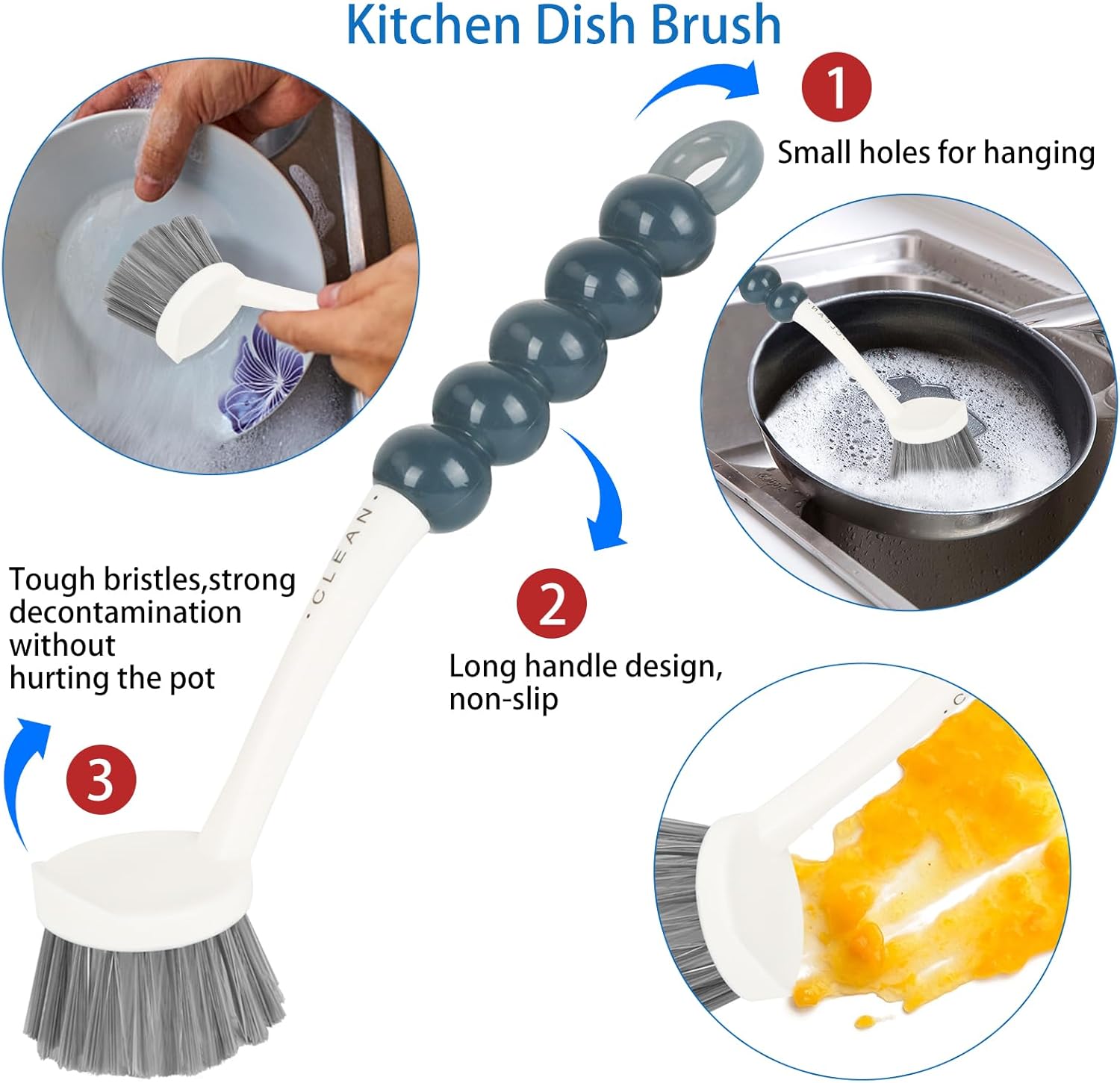 Kitchen Dish Brush

1

Small holes for hanging

·CLEAN·

Tough bristles,strong decontamination without hurting the pot

2

Long handle design, non-slip

3