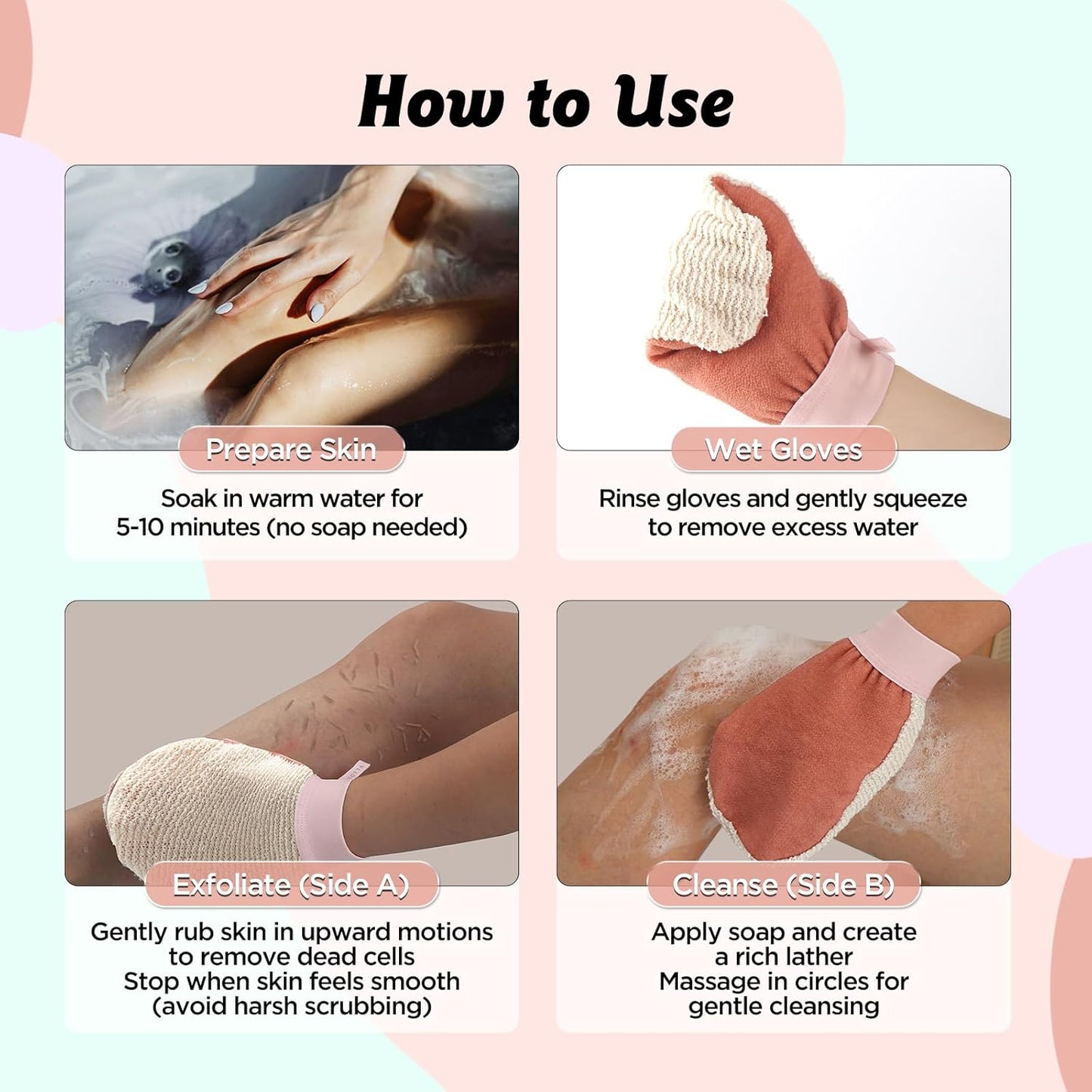 How to Use

Prepare Skin

Soak in warm water for 5-10 minutes (no soap needed)

Wet Gloves

Rinse gloves and gently squeeze to remove excess water

Exfoliate (Side A)

Gently rub skin in upward motions to remove dead cells
Stop when skin feels smooth (avoid harsh scrubbing)

Cleanse (Side B)

Apply soap and create a rich lather
Massage in circles for gentle cleansing