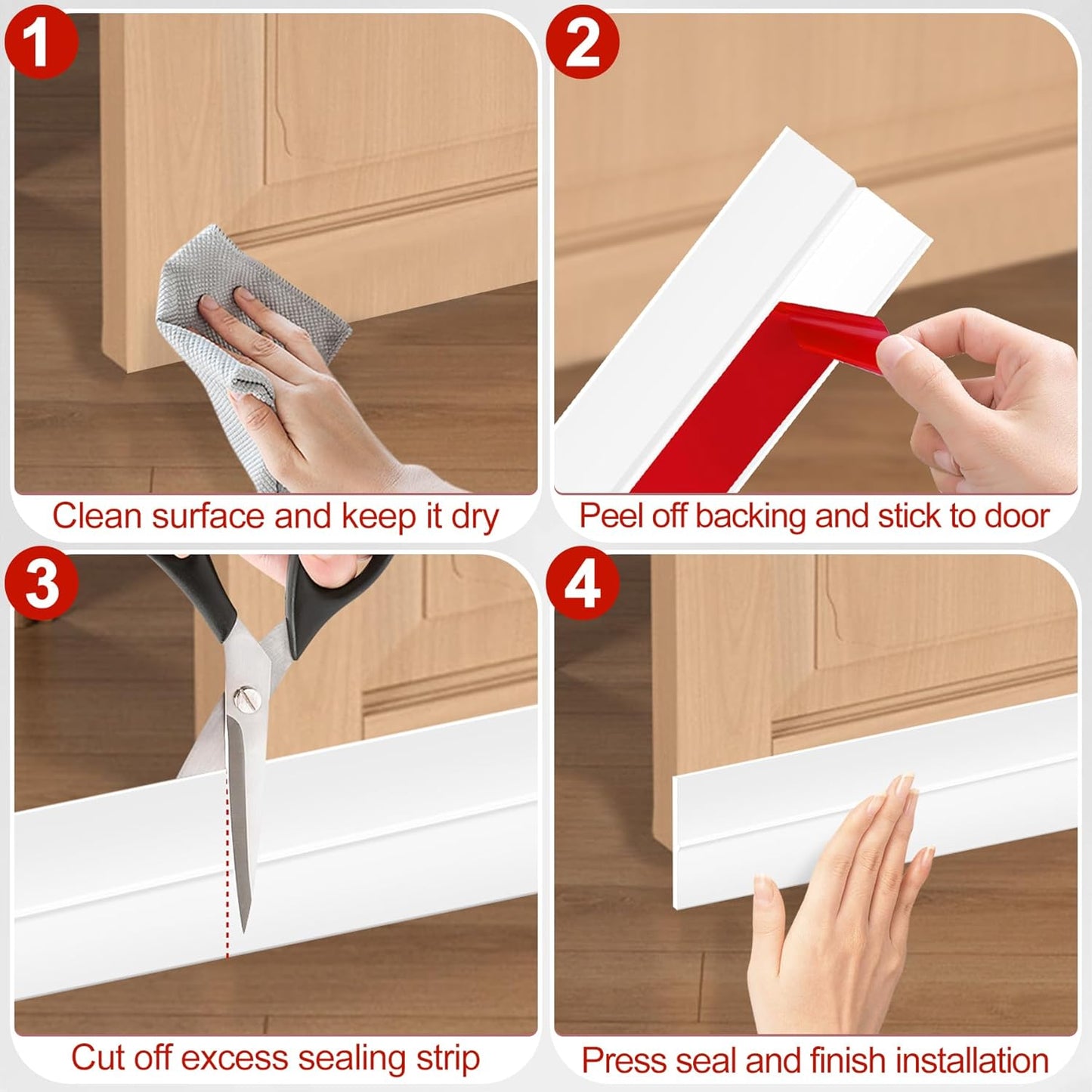 1
Clean surface and keep it dry

2
Peel off backing and stick to door

3
Cut off excess sealing strip

4
Press seal and finish installation