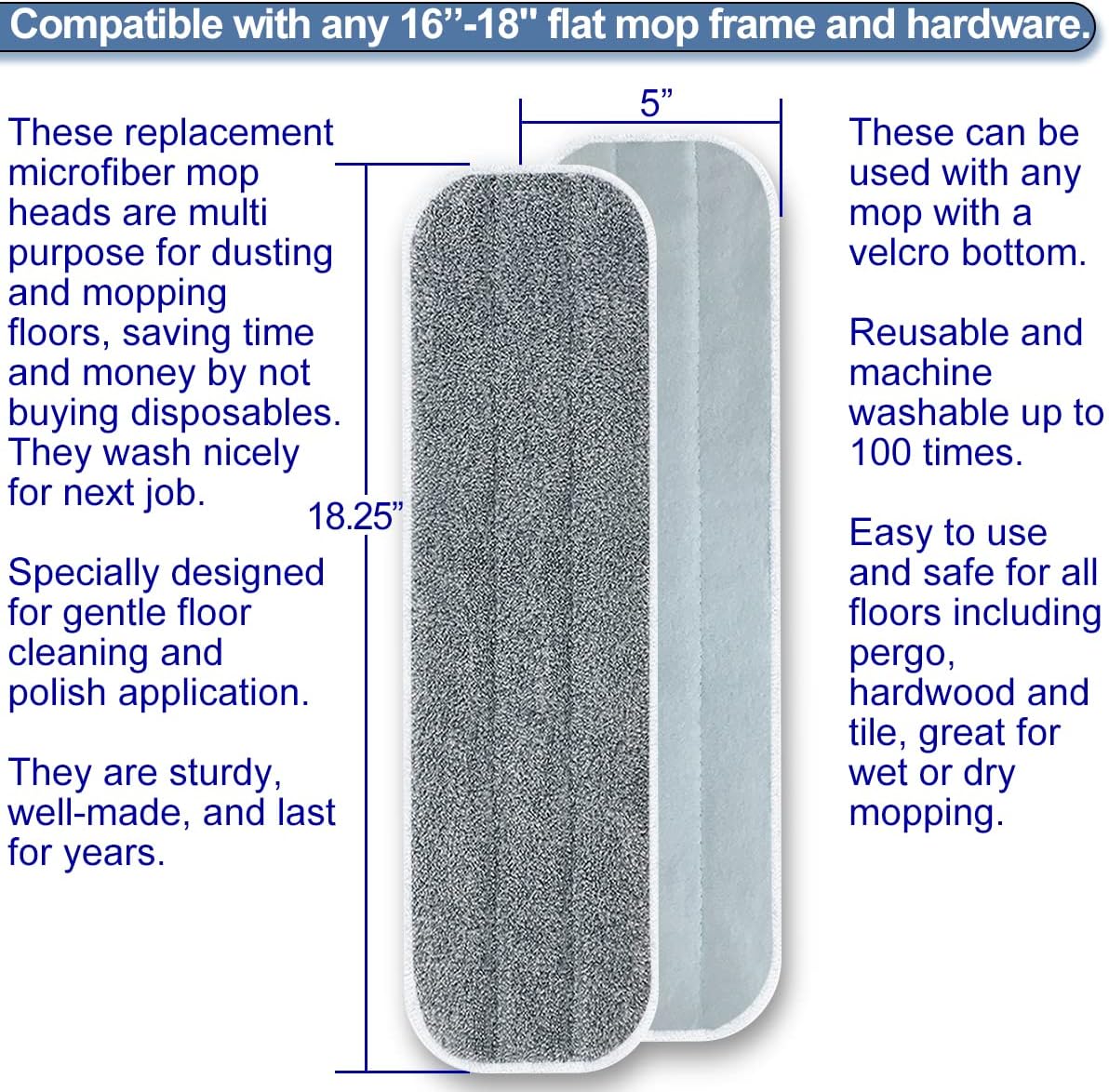 Compatible with any 16”-18" flat mop frame and hardware.

These replacement microfiber mop heads are multi purpose for dusting and mopping floors, saving time and money by not buying disposables. They wash nicely for next job.

Specially designed for gentle floor cleaning and polish application.

They are sturdy, well-made, and last for years.

5”

18.25”

These can be used with any mop with a velcro bottom.

Reusable and machine washable up to 100 times.

Easy to use and safe for all floors including pergo, hardwood and tile, great for wet or dry mopping.