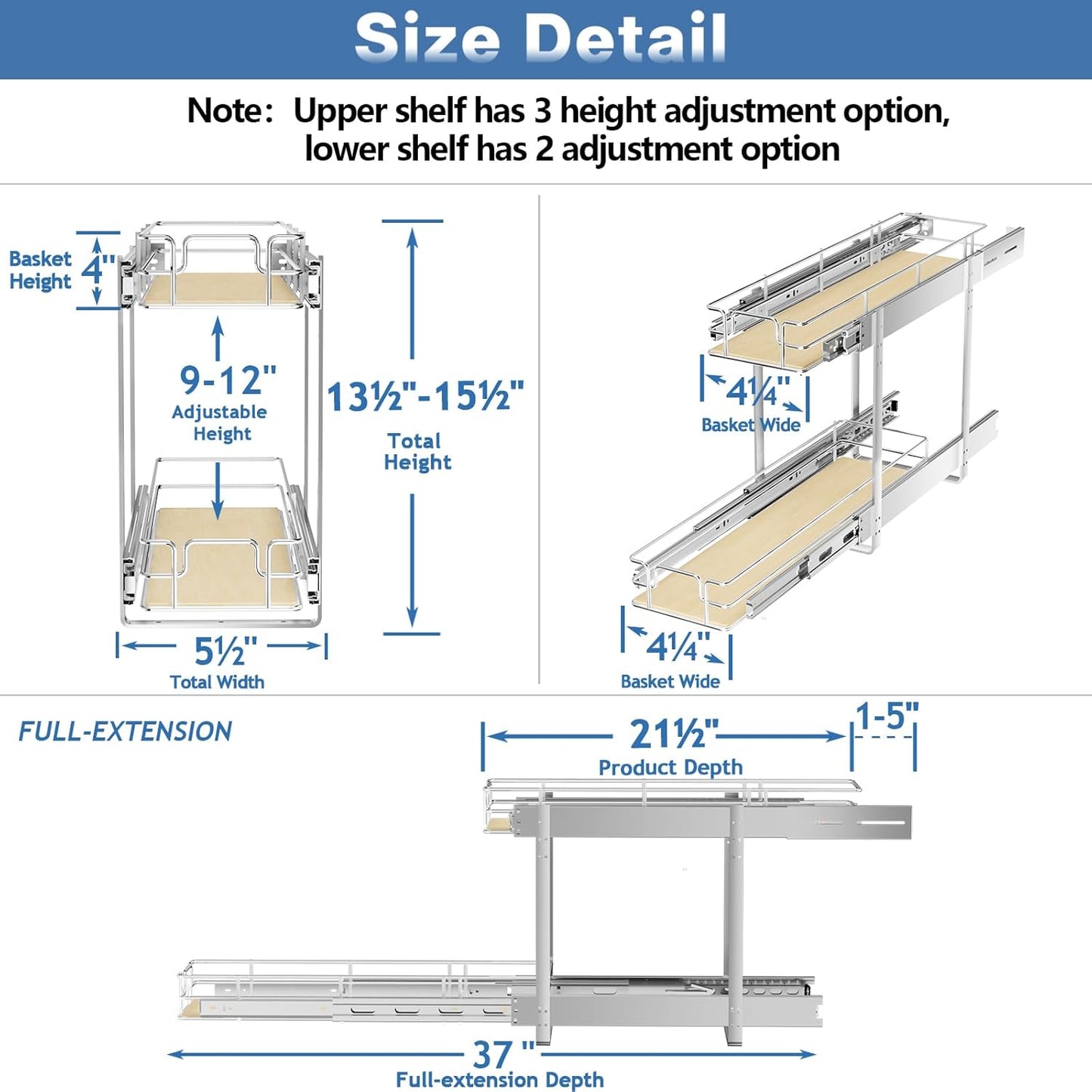 Size Detail

Note: Upper shelf has 3 height adjustment option, lower shelf has 2 adjustment option

Basket Height 4"

9-12" Adjustable Height

13½"-15½" Total Height

5½" Total Width

4¼" Basket Wide

4¼" Basket Wide

FULL-EXTENSION

21½" Product Depth

1-5"

37" Full-extension Depth