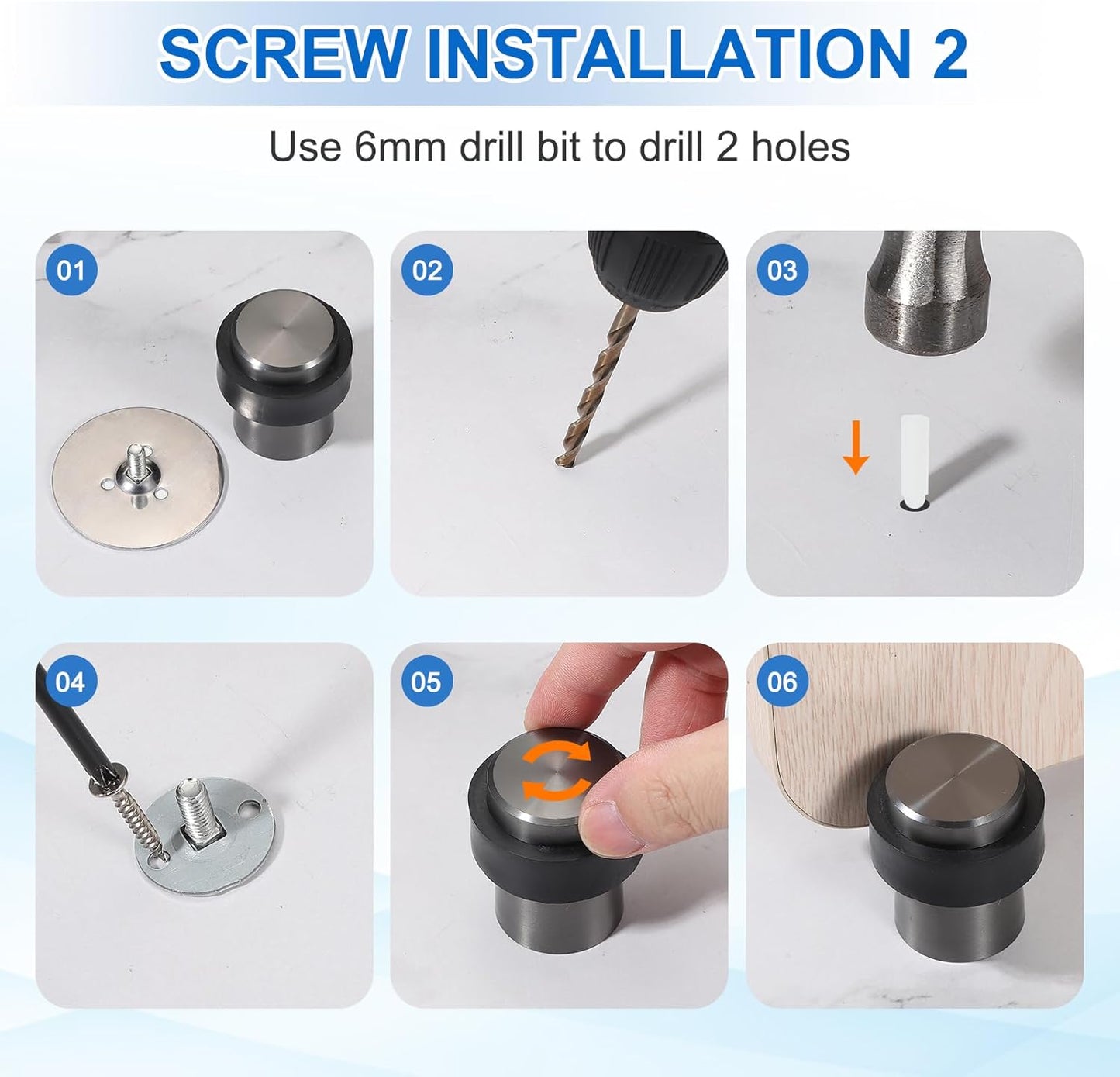 SCREW INSTALLATION 2

Use 6mm drill bit to drill 2 holes

01

02

03

04

05

06