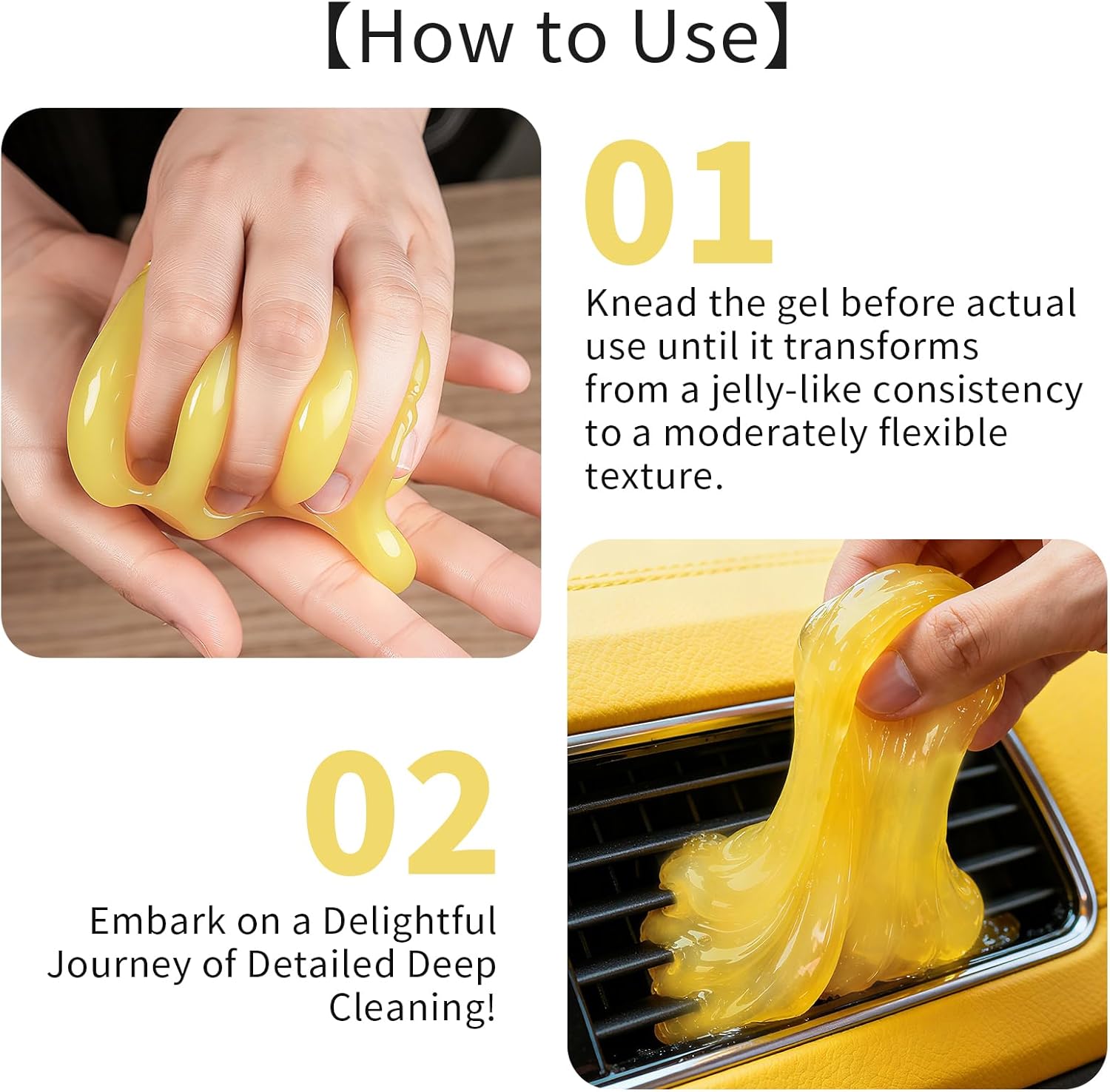 【How to Use】

01

Knead the gel before actual use until it transforms from a jelly-like consistency to a moderately flexible texture.

02

Embark on a Delightful Journey of Detailed Deep Cleaning!