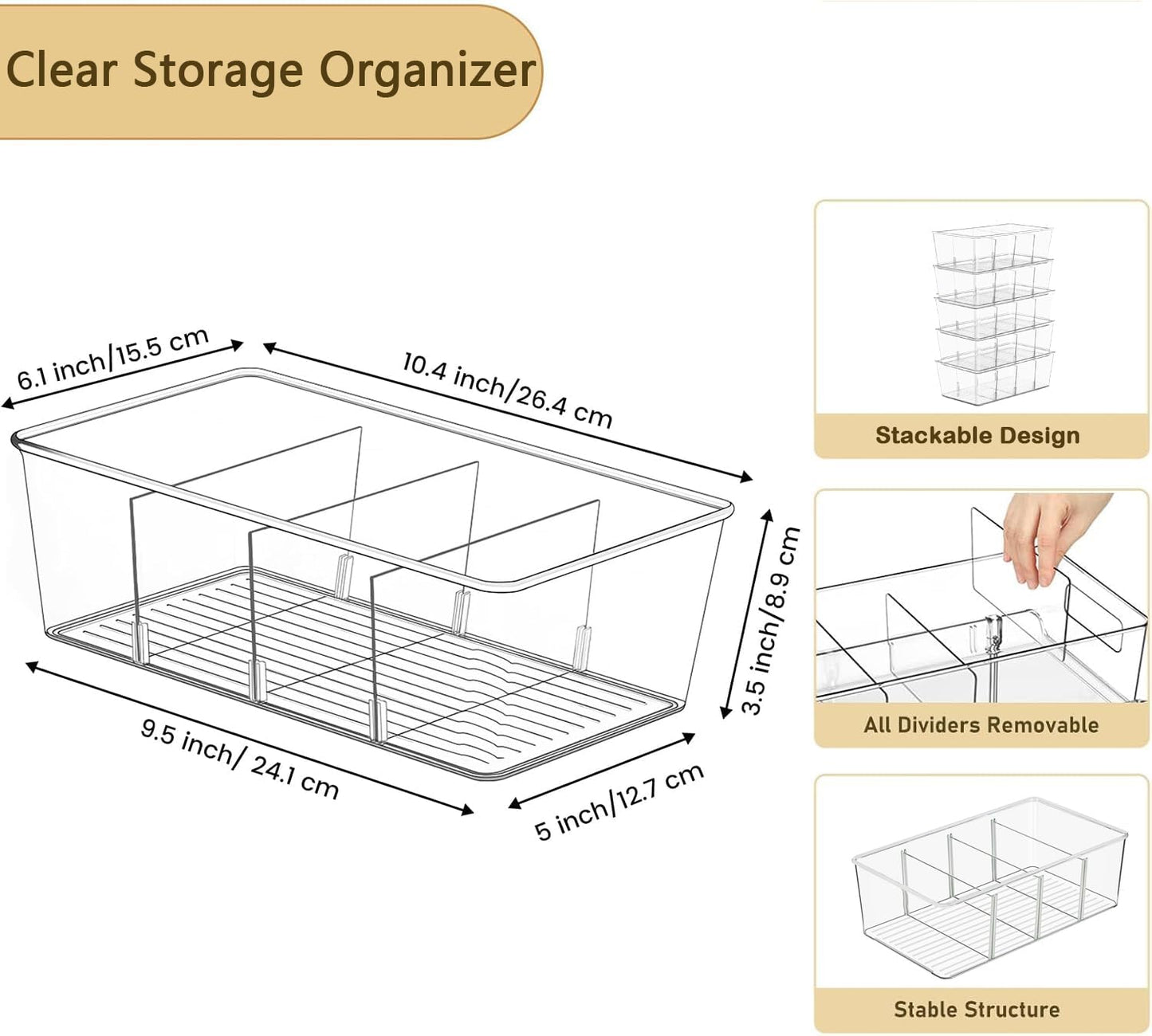 Clear Storage Organizer

6.1 inch/15.5 cm

10.4 inch/26.4 cm

3.5 inch/8.9 cm

9.5 inch/ 24.1 cm

5 inch/12.7 cm

Stackable Design

All Dividers Removable

Stable Structure